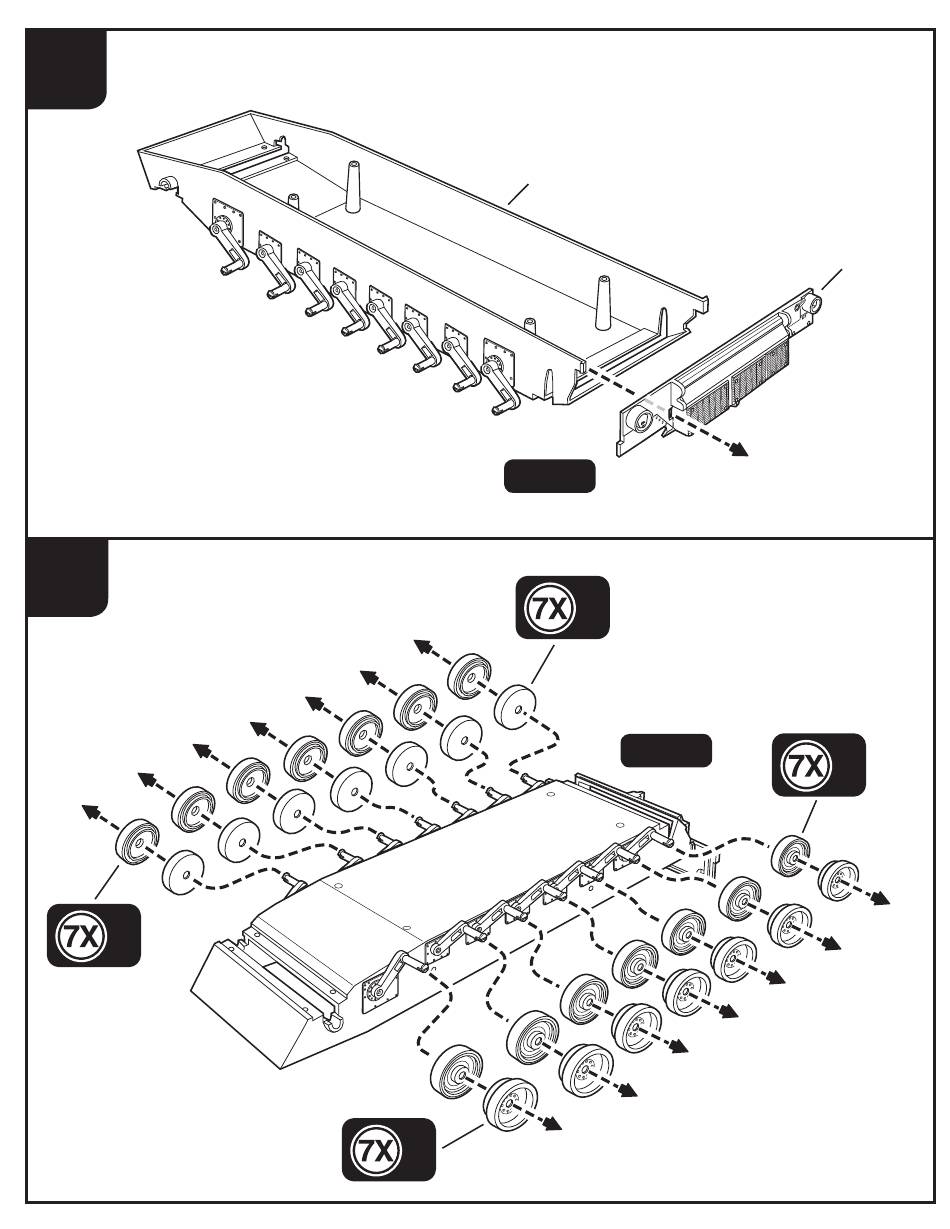 7X

7X

7X

7X