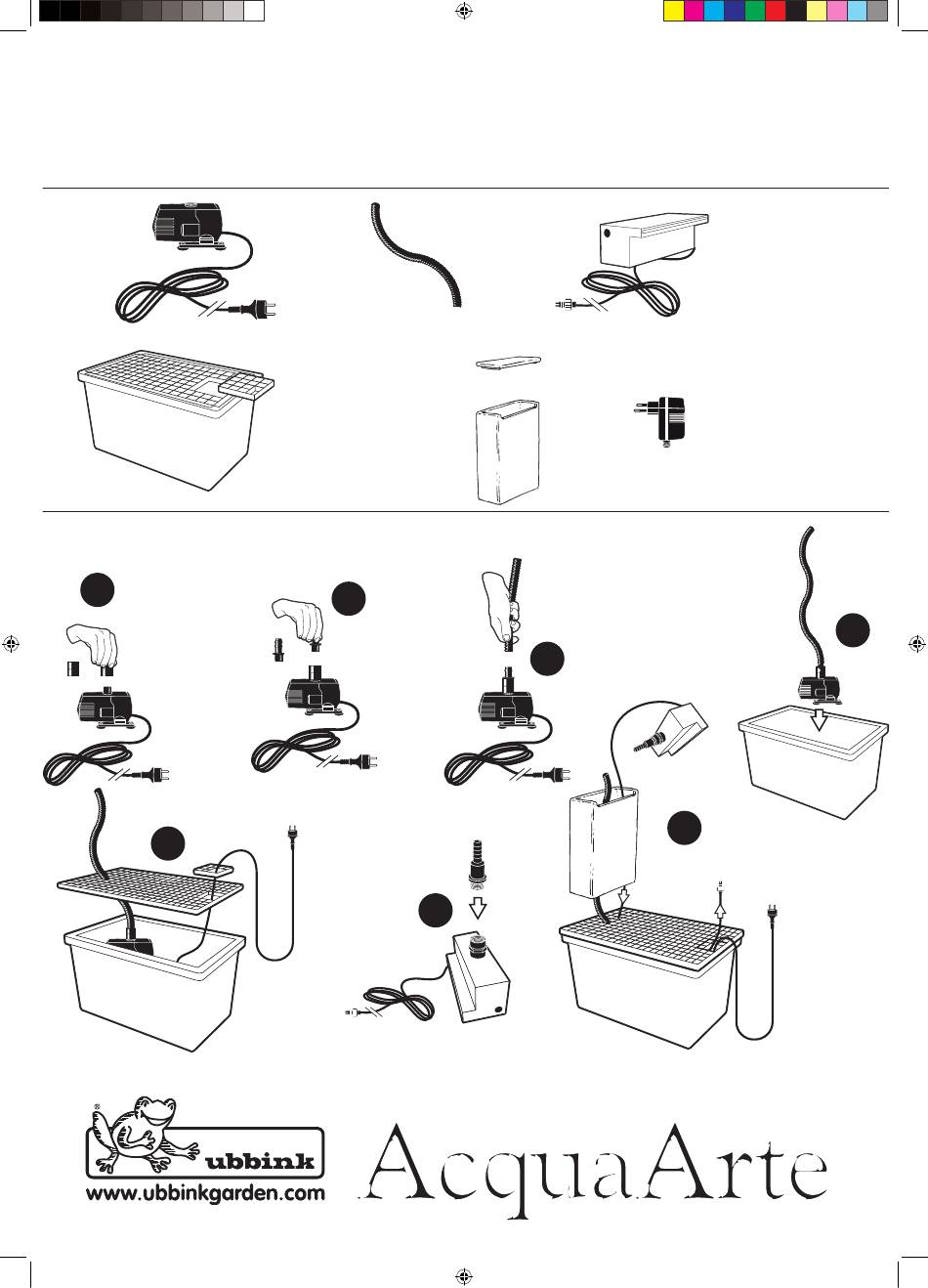 ubbink
www.ubbinkgarden.com
AcquaArte