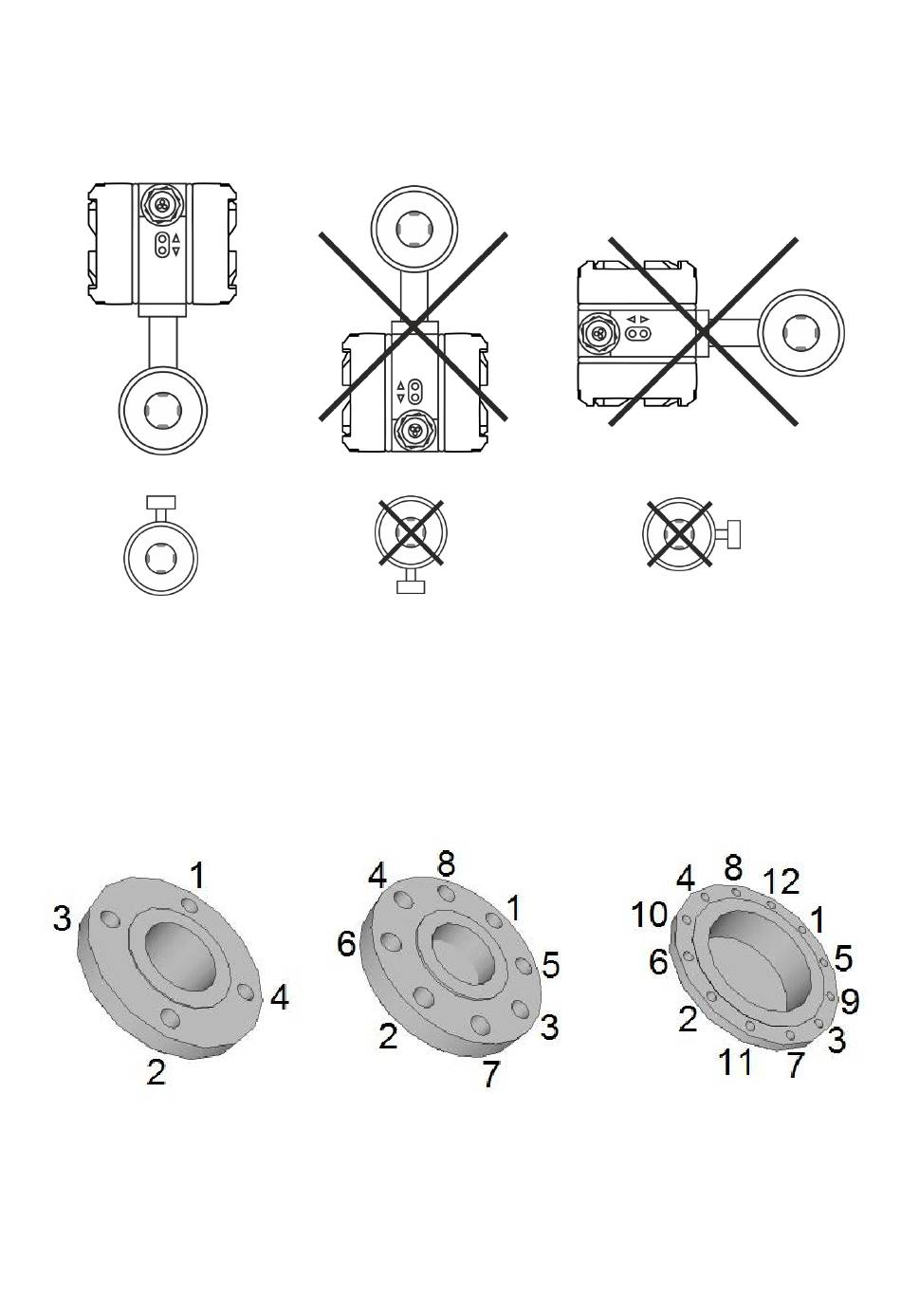 1
3
4
2

4
8
1
6
5
2
3
7

4
8
12
10
1
6
5
9
2
3
11
7