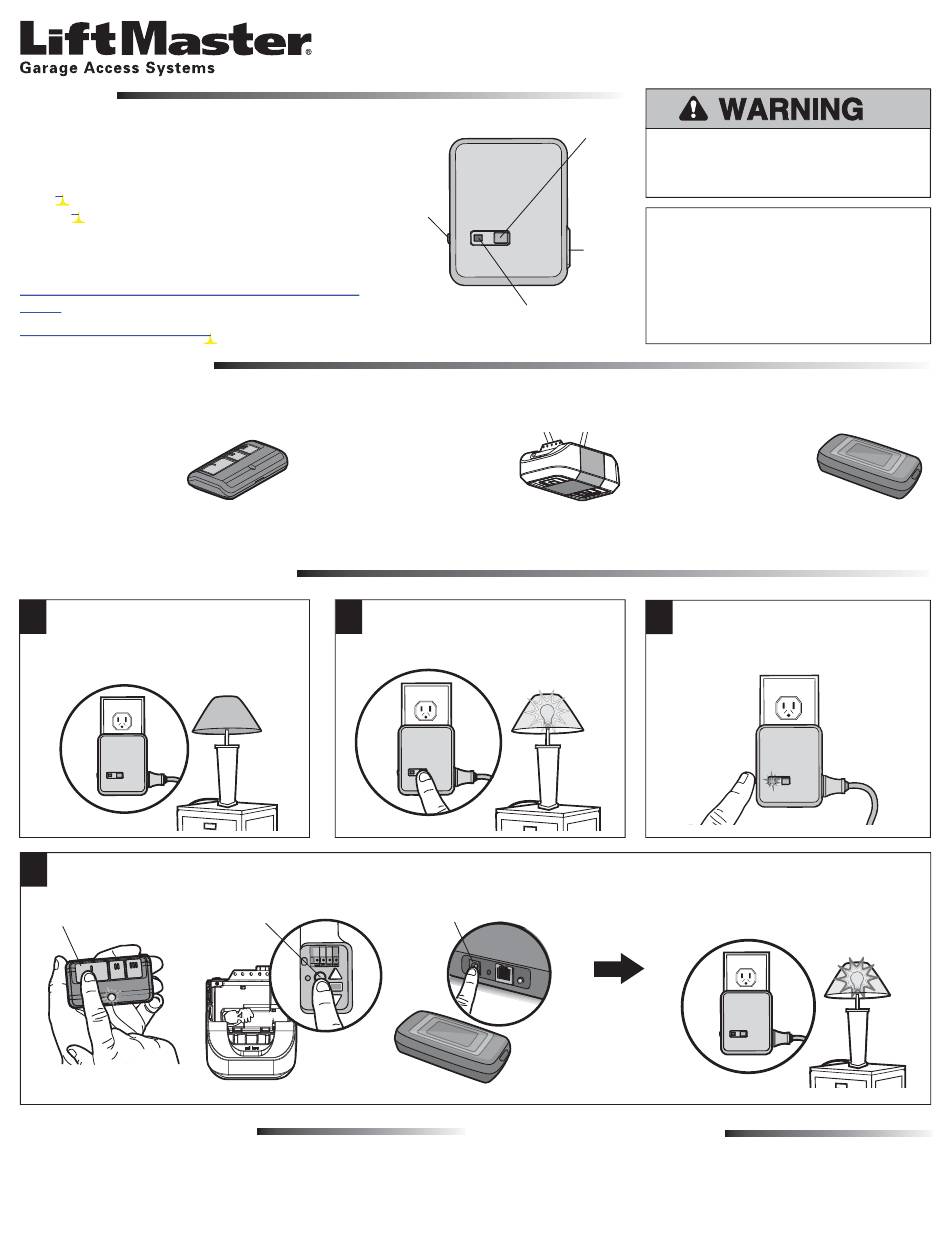 LiftMaster®
Garage Access Systems

WARNING