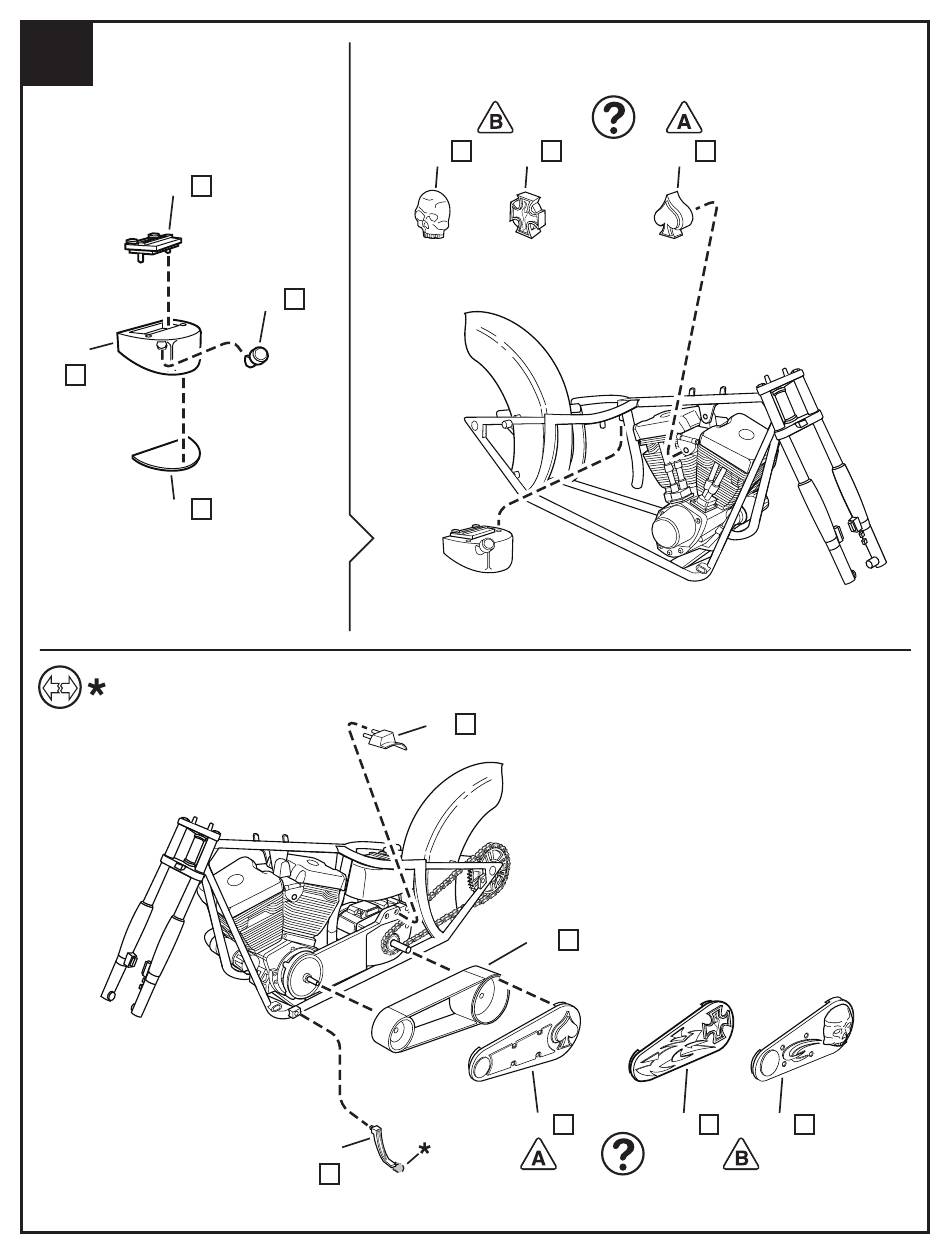 B ? A

*

*

A ? B