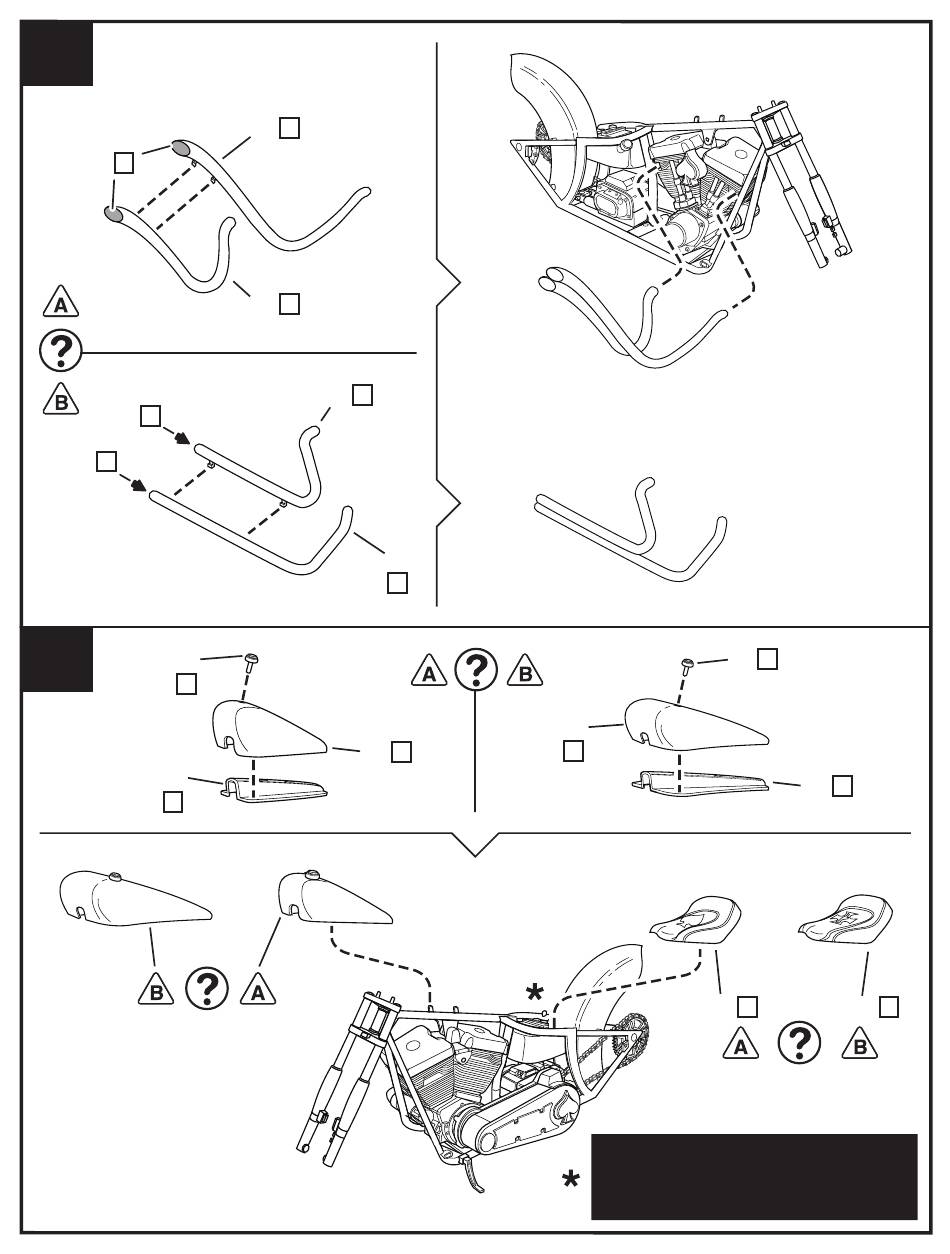 A
?
B
A ? B
B ? A
*
A ? B
*