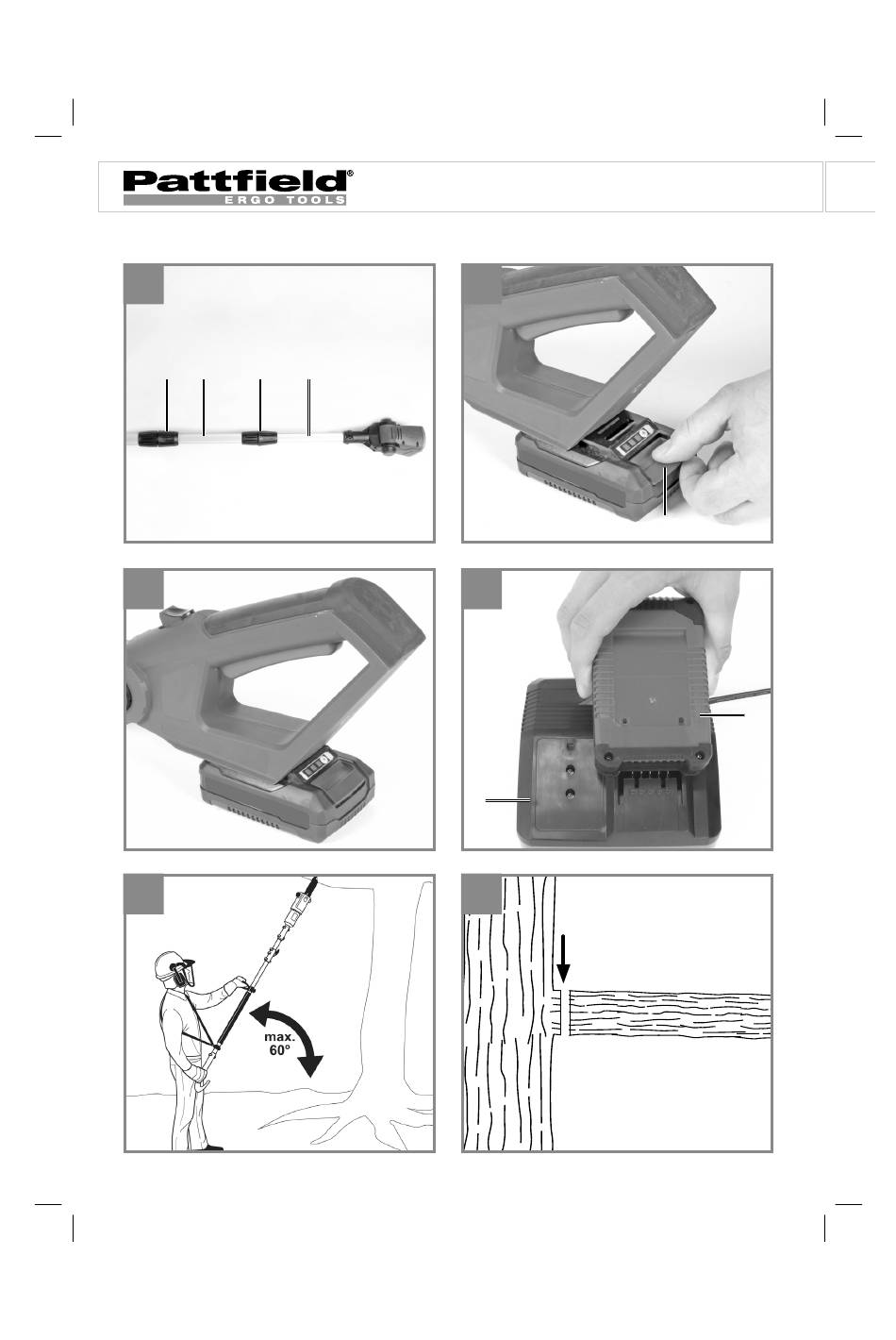 Pattfield®
ERGO TOOLS

max.
60°