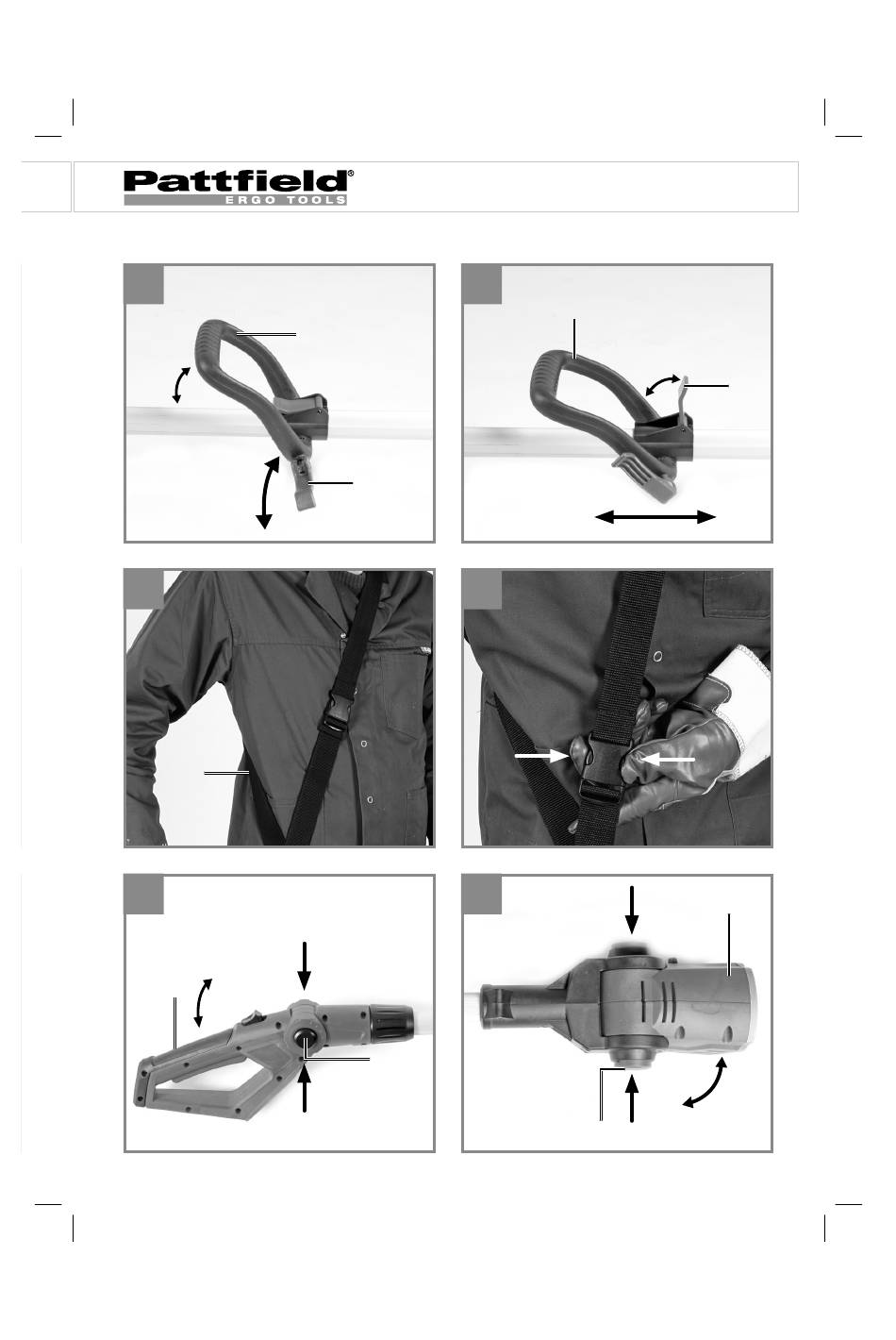 Pattfield®
ERGO TOOLS