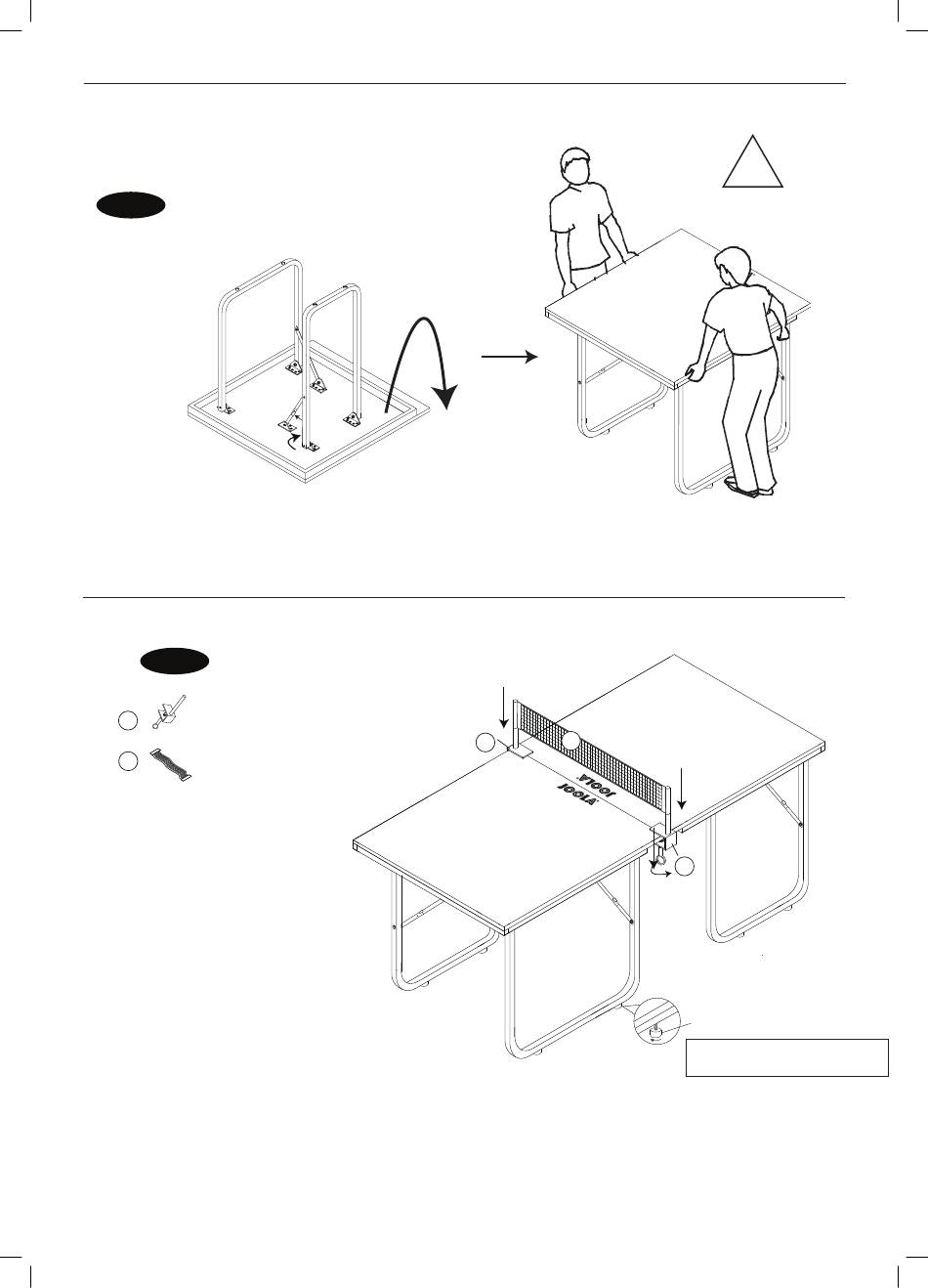 JOOLA
JOOLA