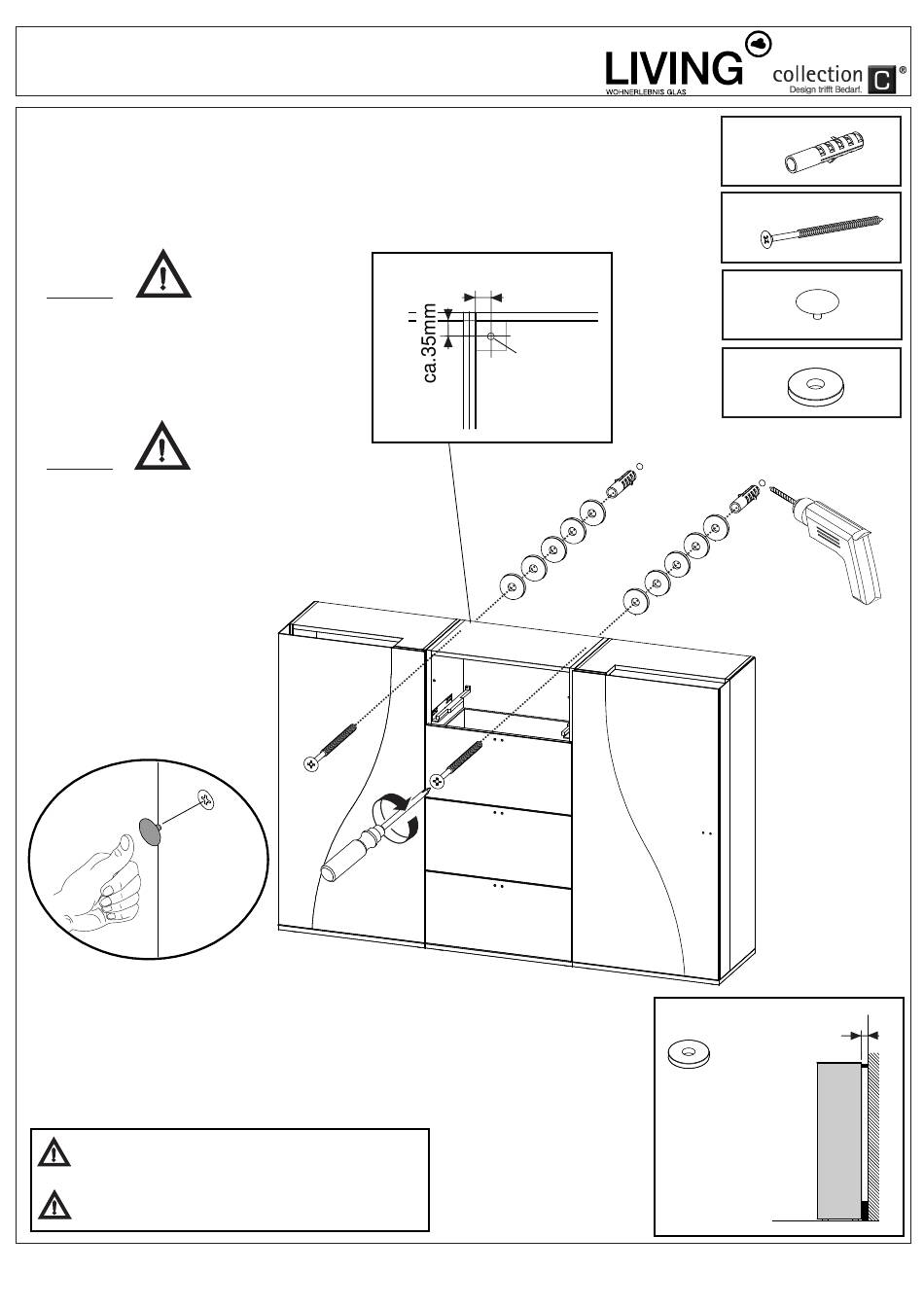 LIVING
WOHNERLEBNIS GLAS
collection C ®
Design trifft Bedarf.

ca.35mm