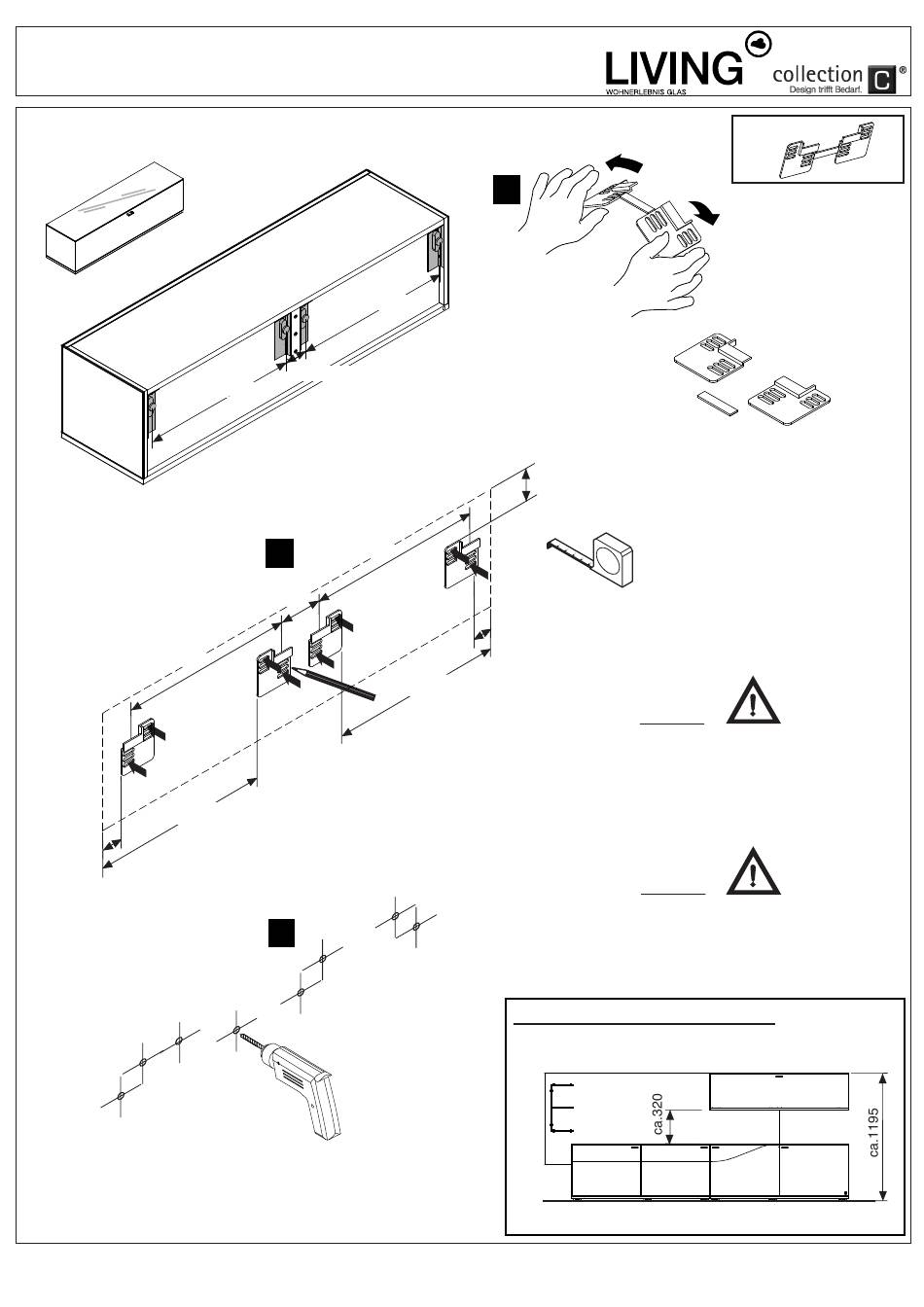 LIVING
WOHNERLEBNIS GLAS
collection C ®
Design trifft Bedarf.

ca.320

ca.1195