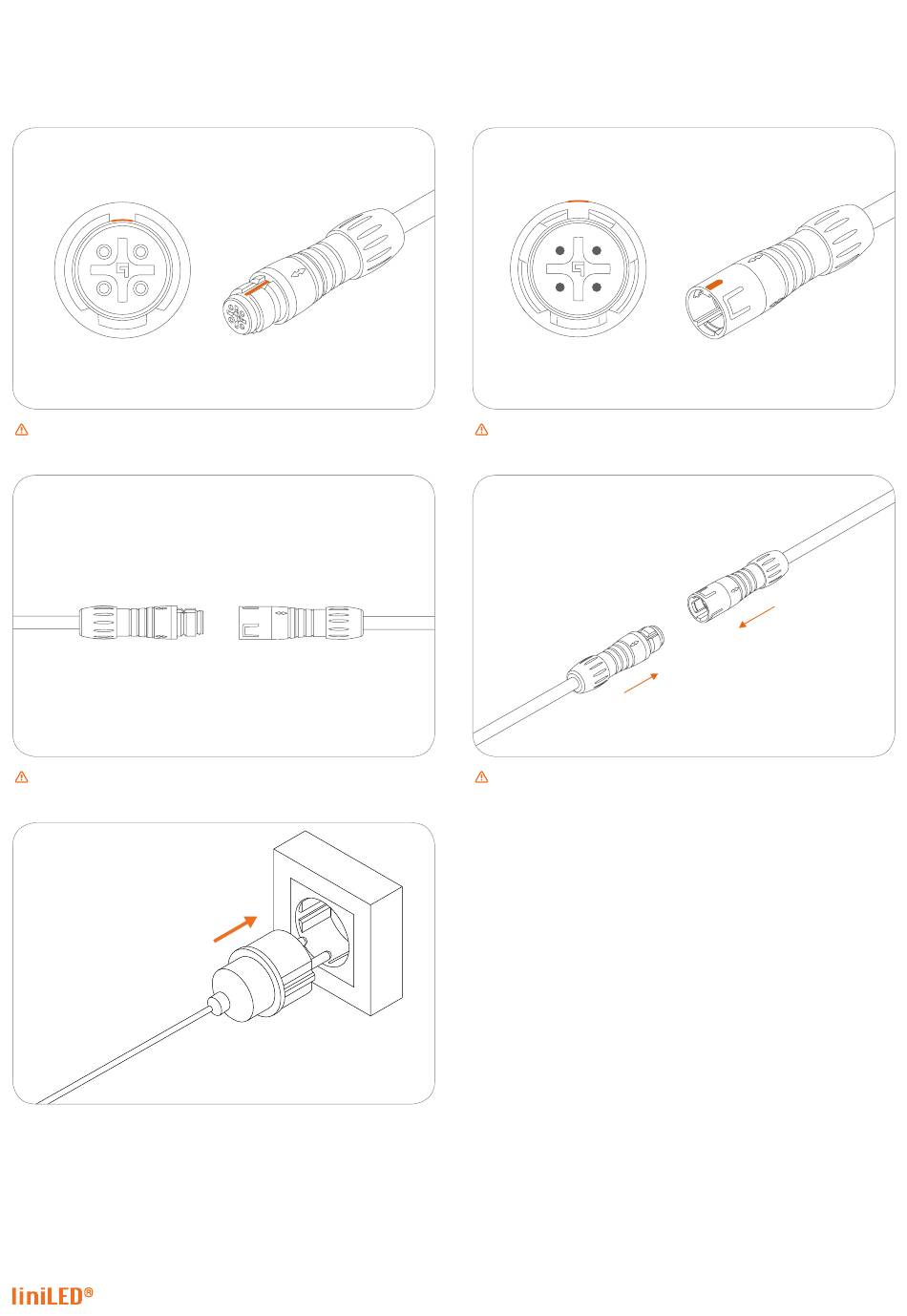 liniLED®