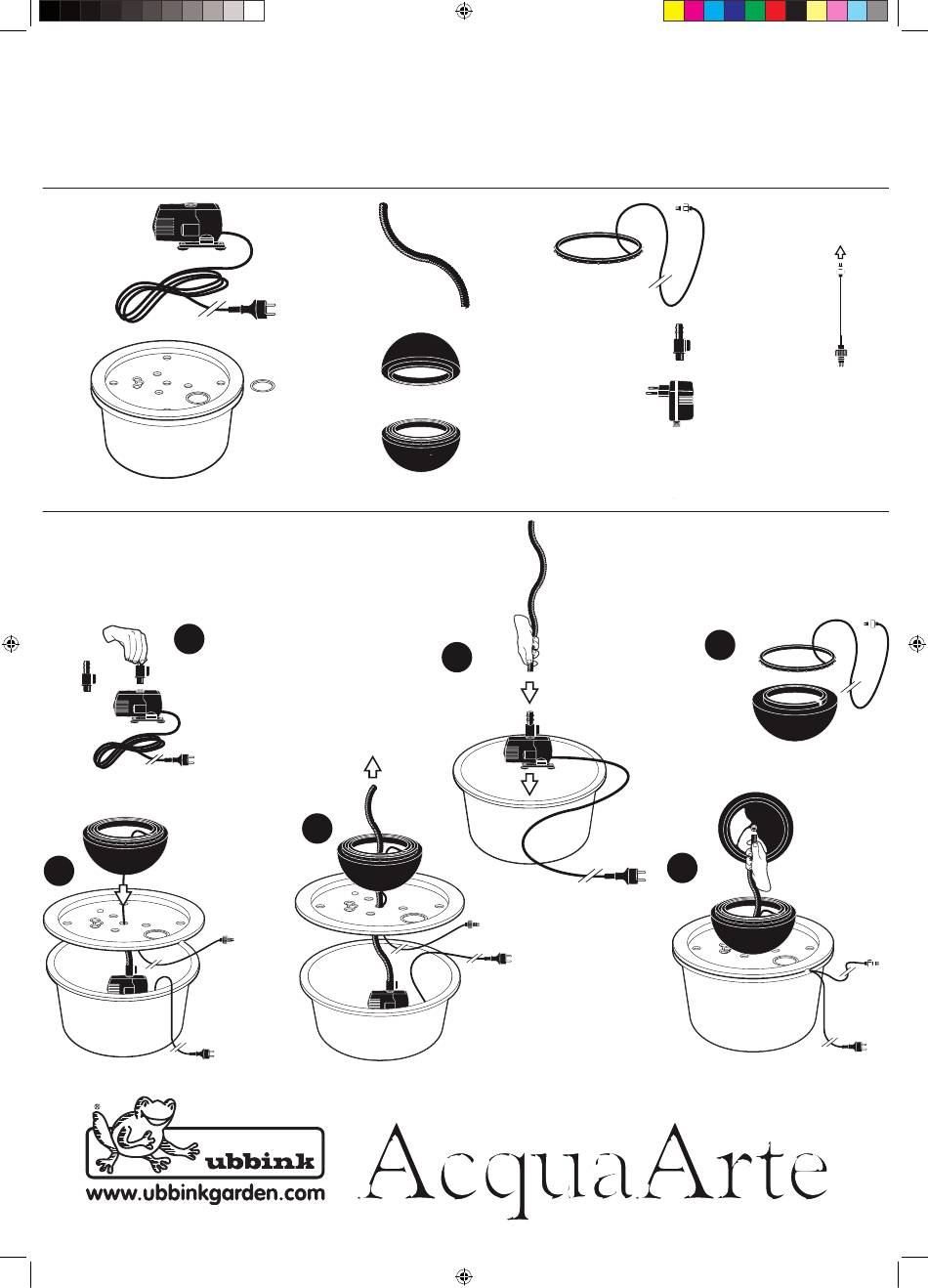 ubbink
www.ubbinkgarden.com

AcquaArte