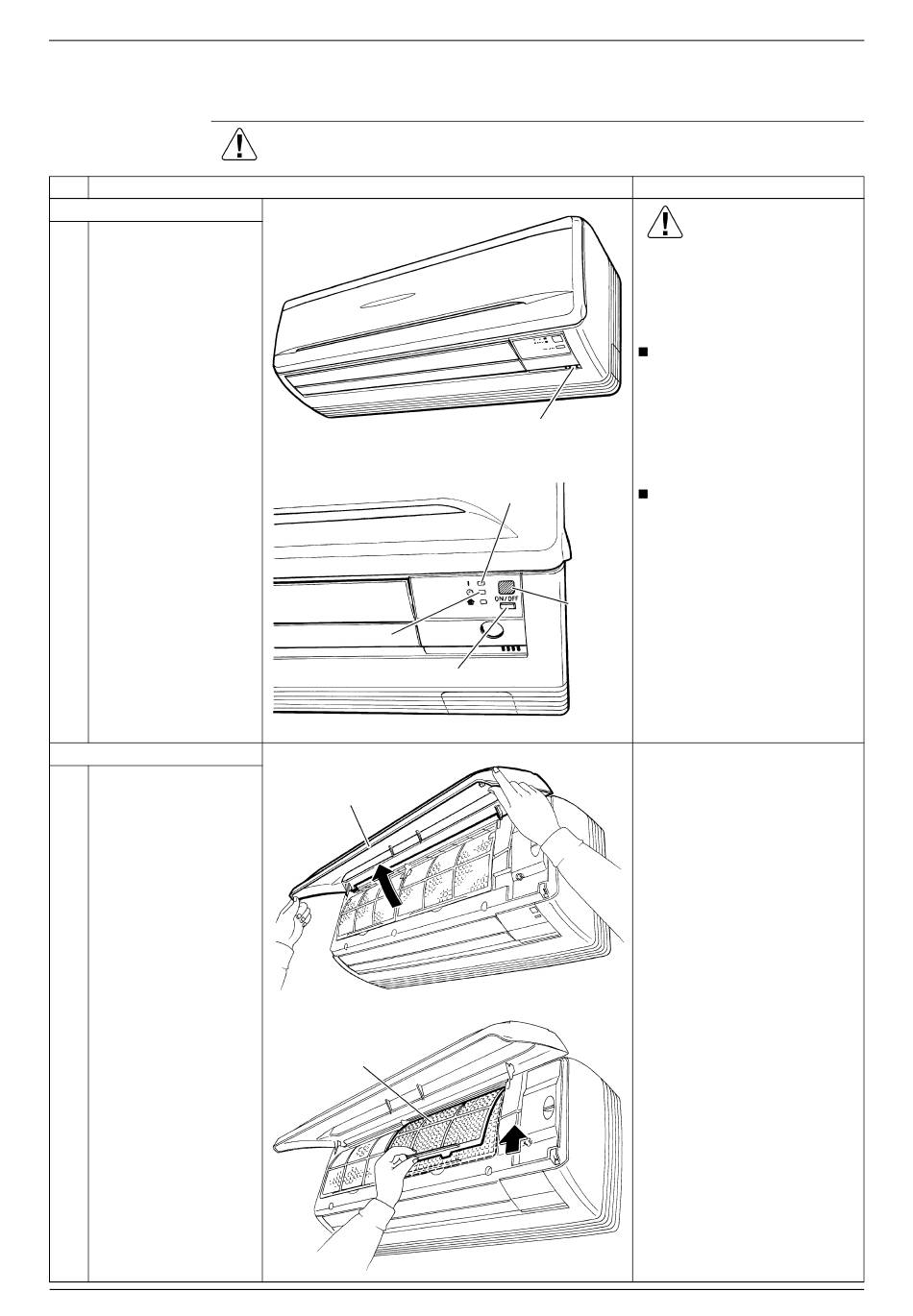 ON/OFF