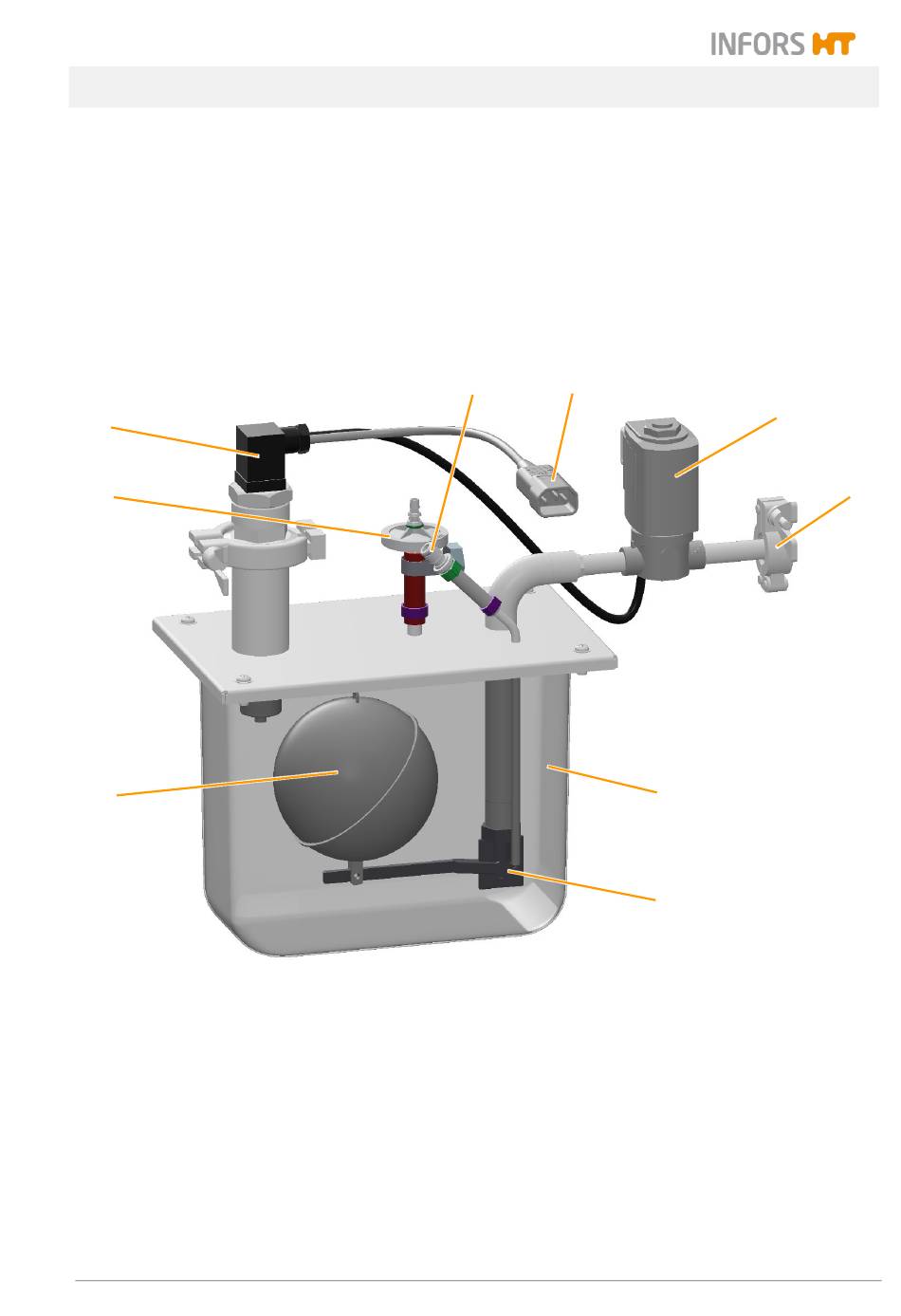 INFORS HT