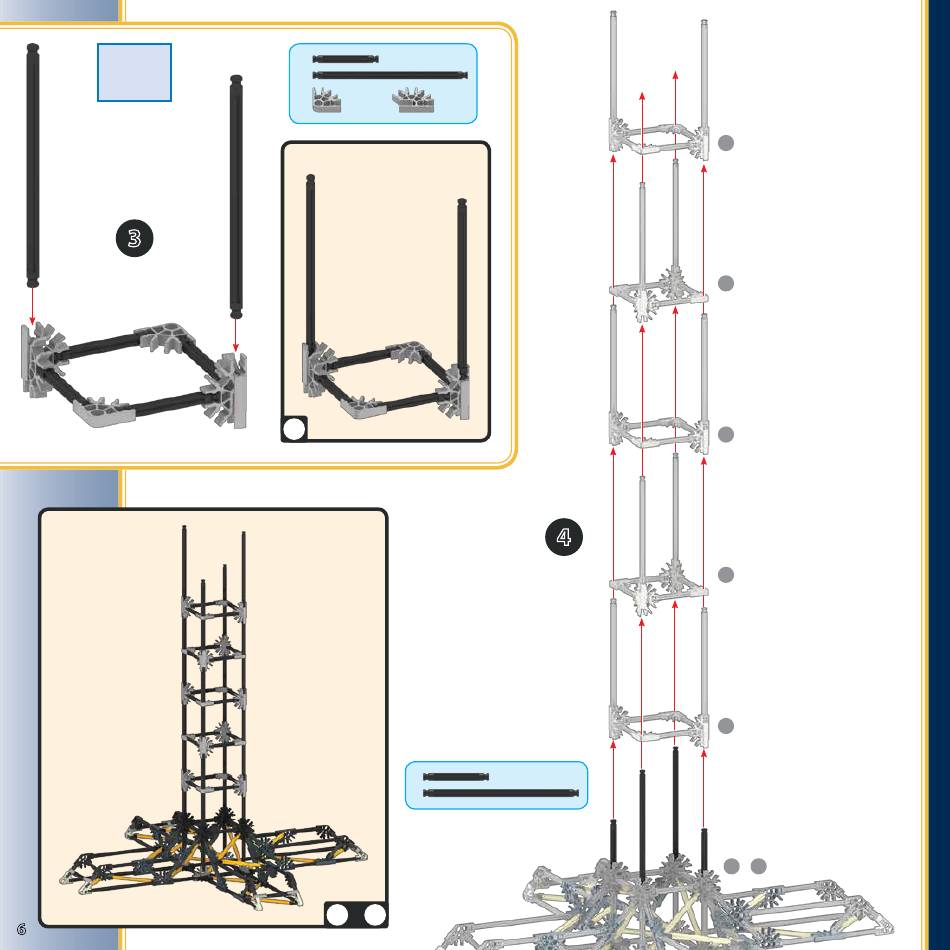 3

4

6