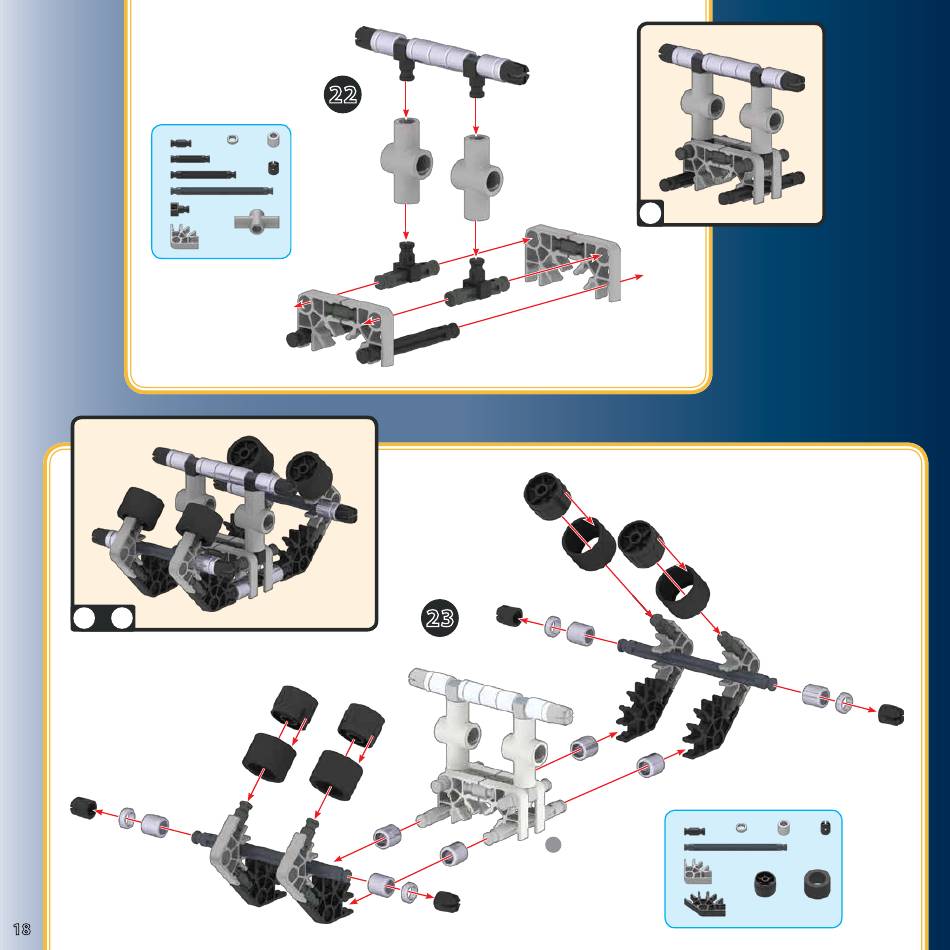 22

23

18