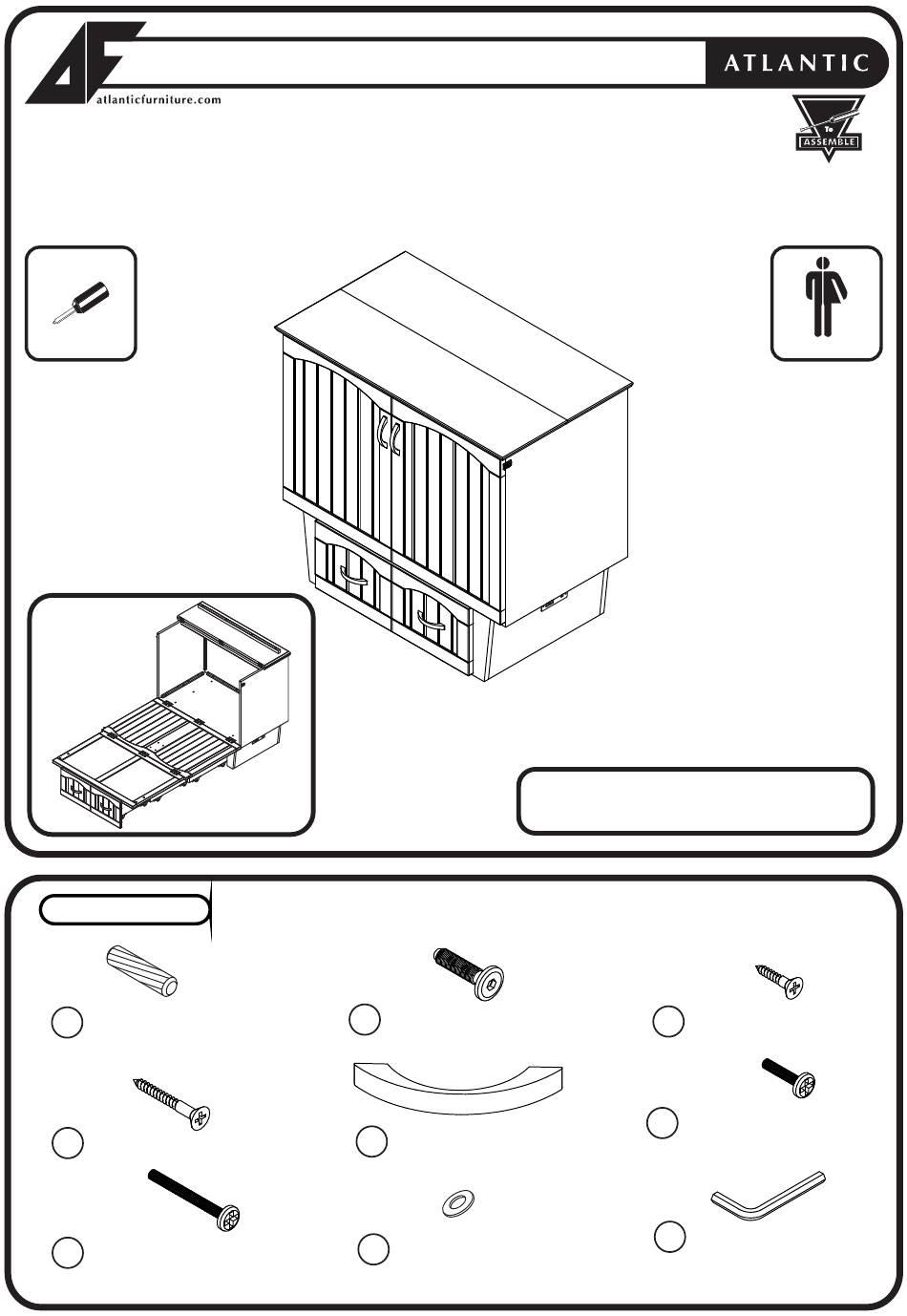 AF
atlanticfurniture.com
ATLANTIC
To
ASSEMBLE