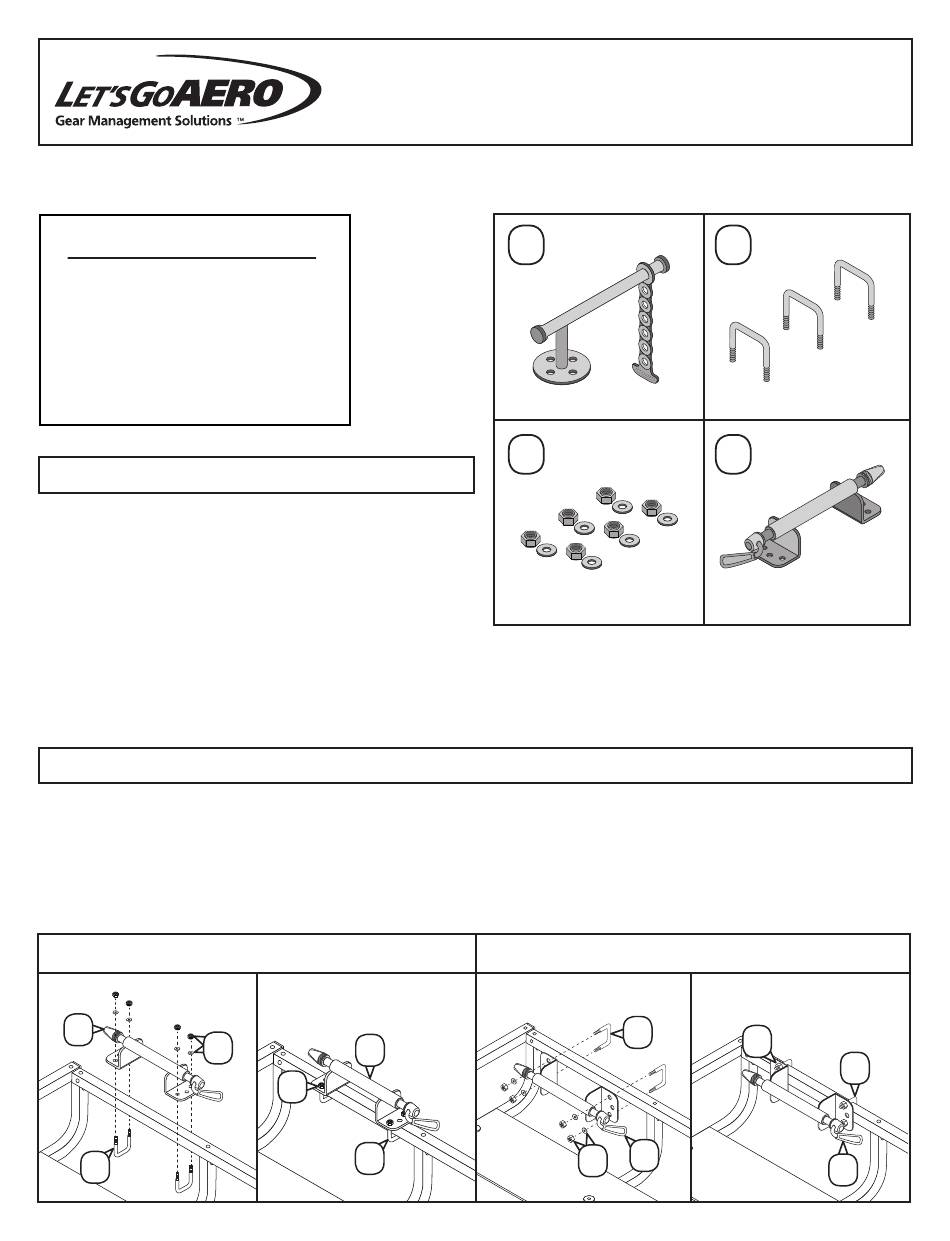 LET'SGOAERO
Gear Management Solutions ™