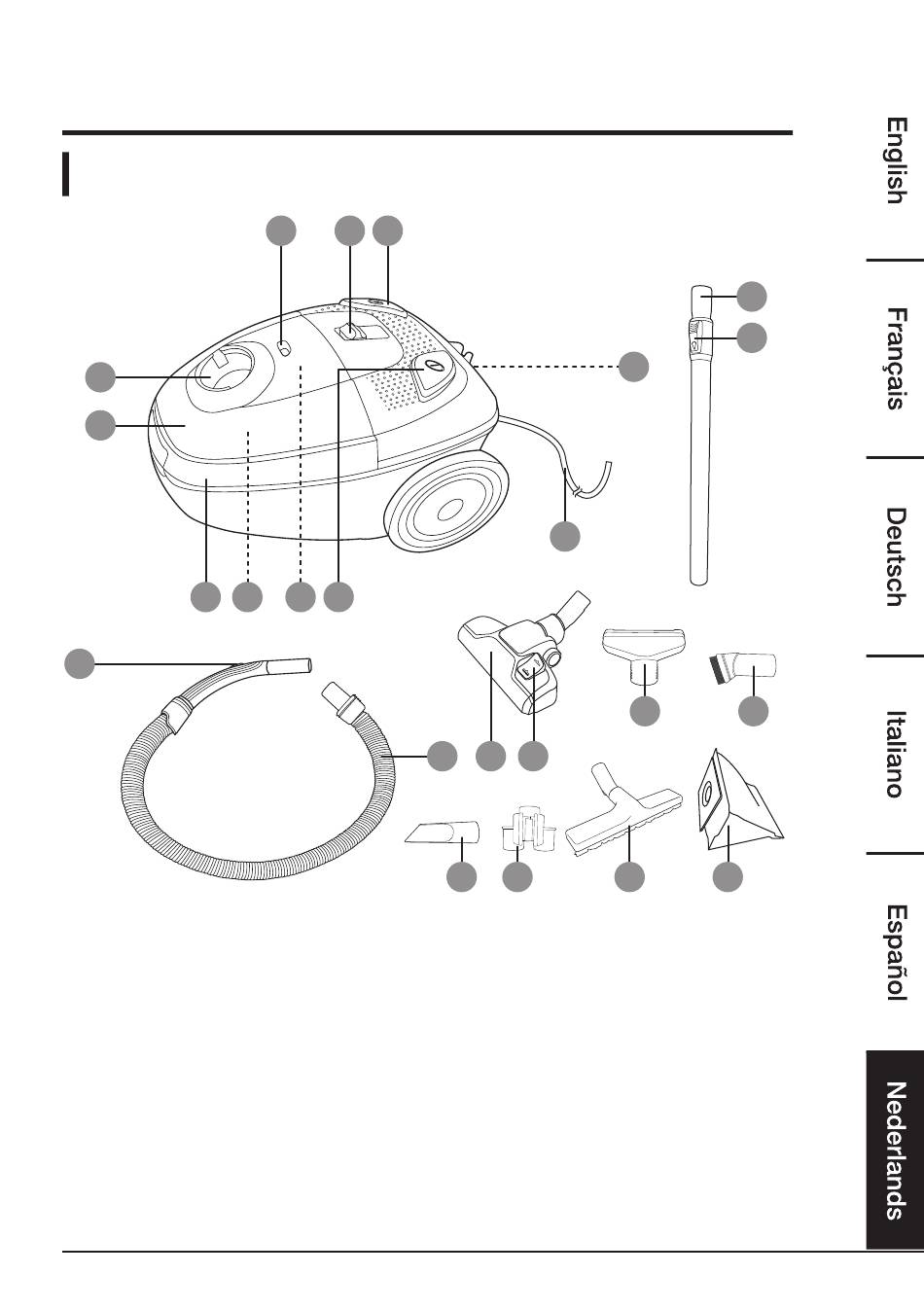 English

Français

Deutsch

Italiano

Español

Nederlands