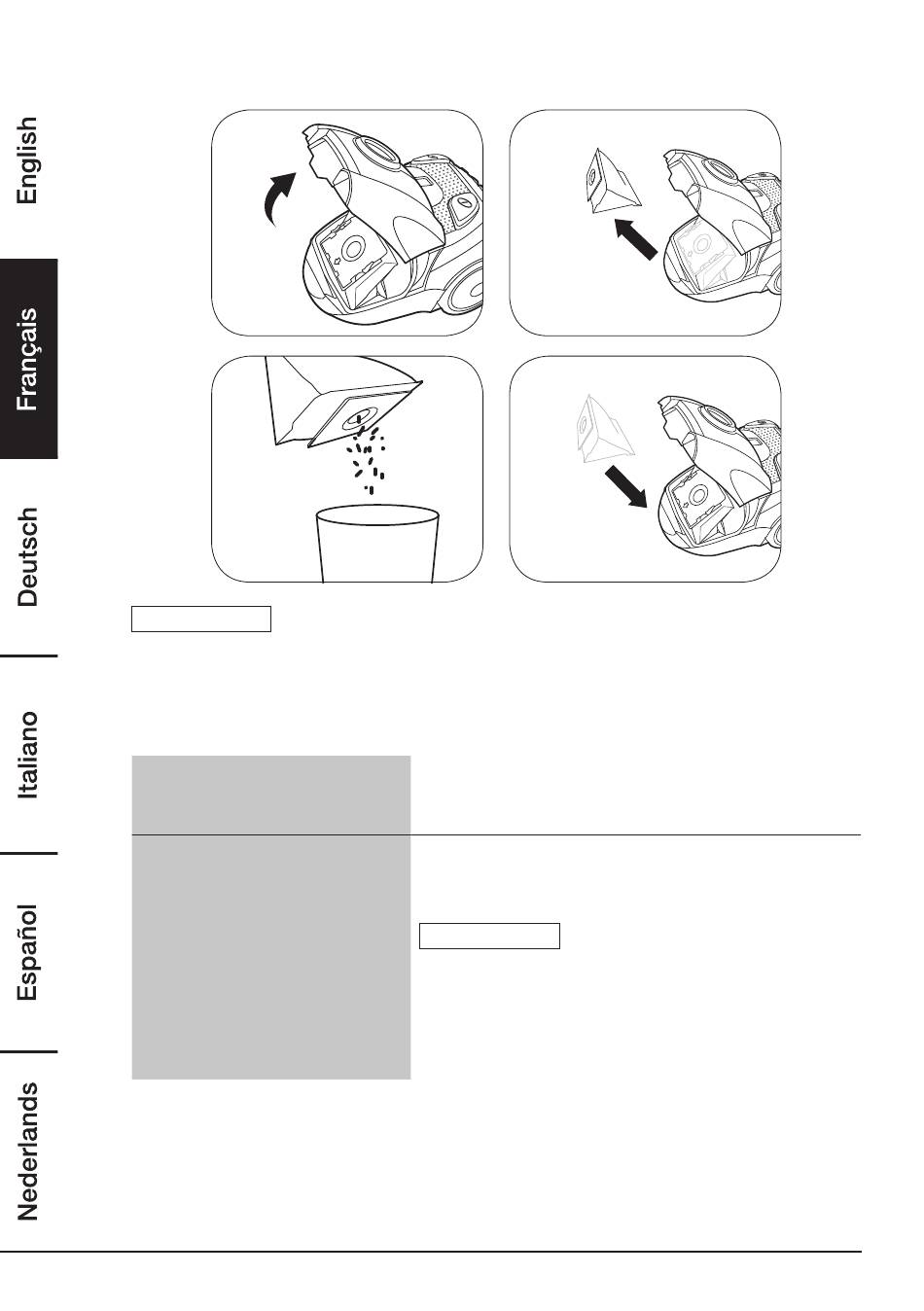 English

Français

Deutsch

Italiano

Español

Nederlands