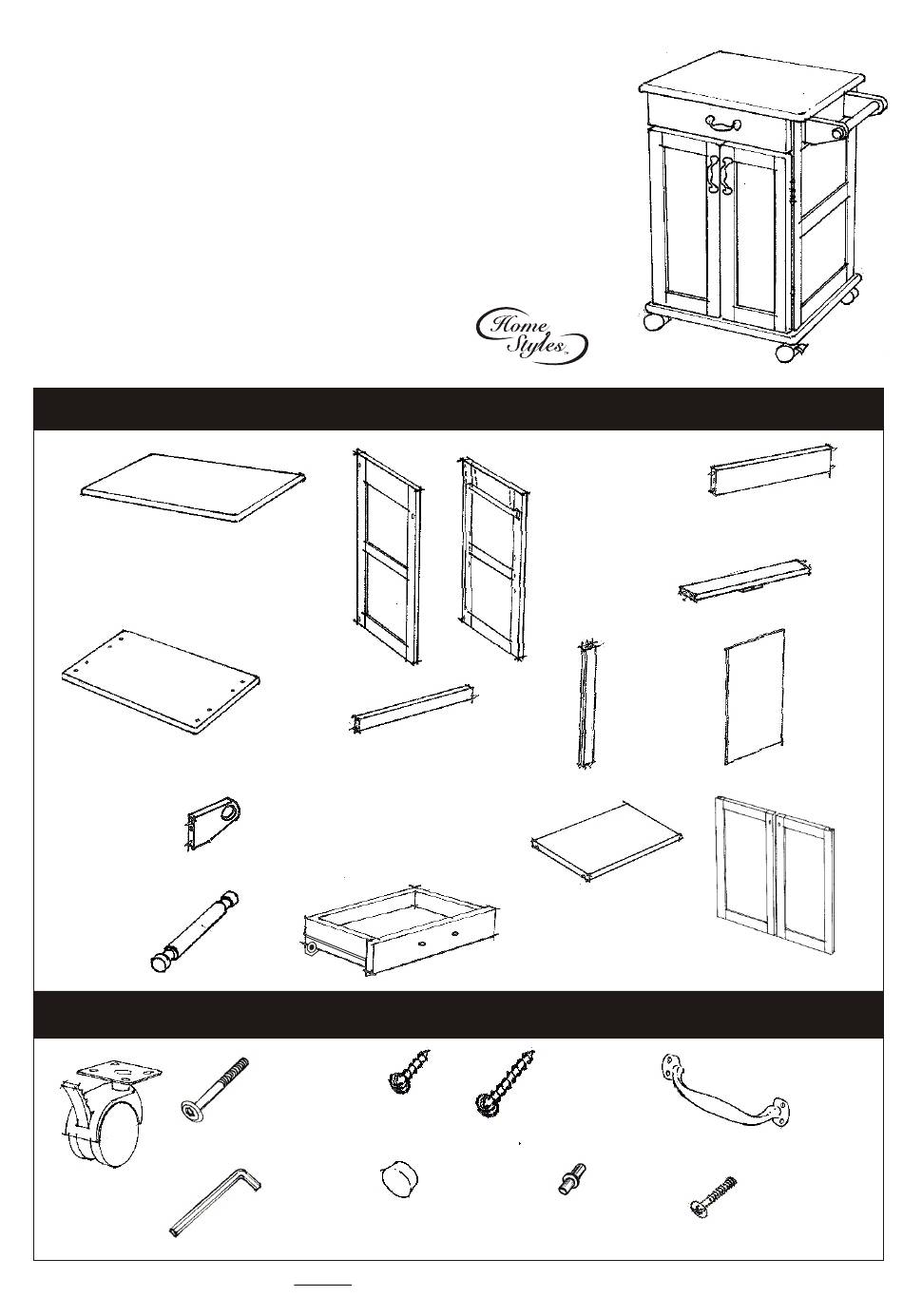 Home Styles™