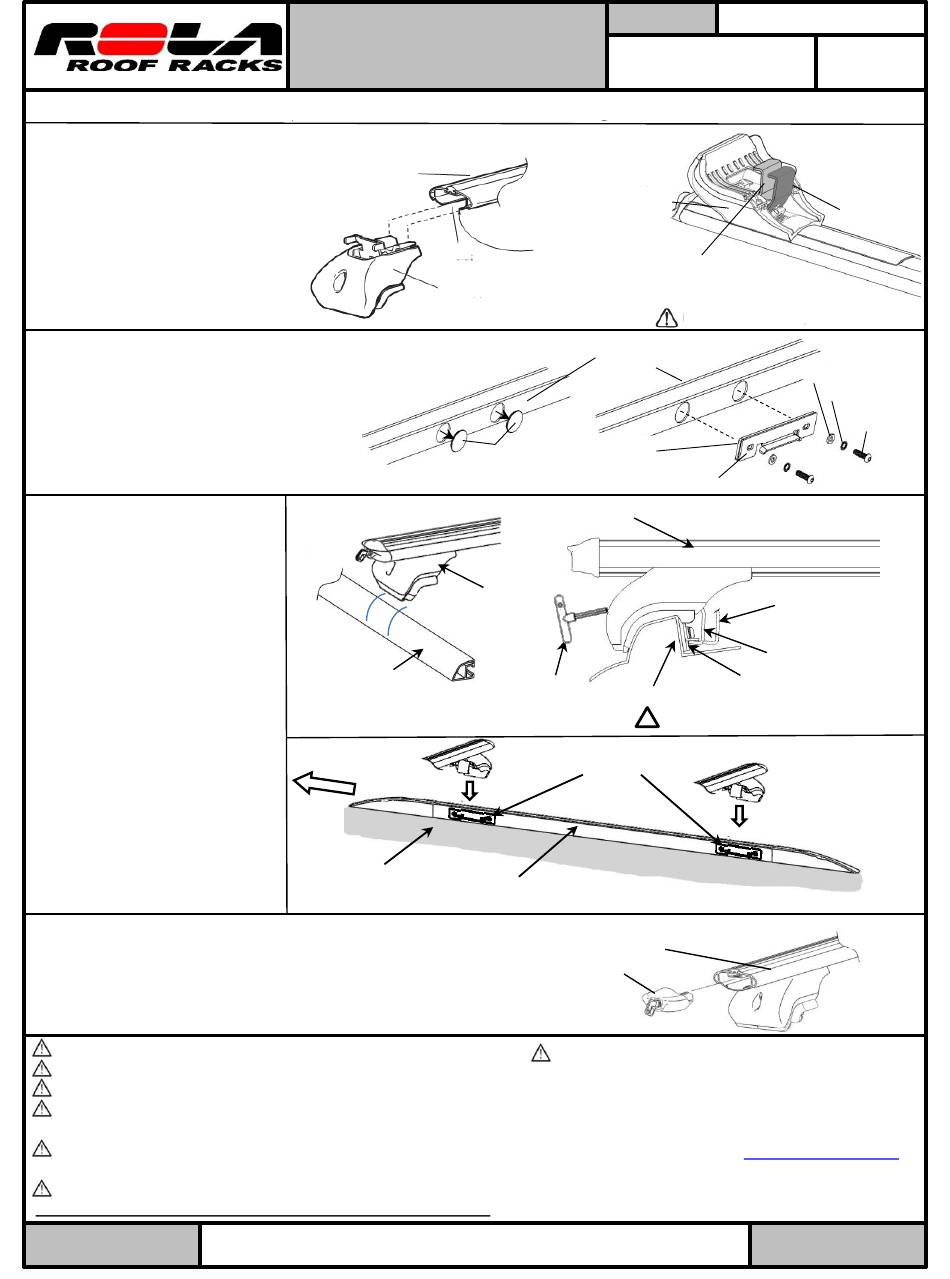 ROLA ROOF RACKS