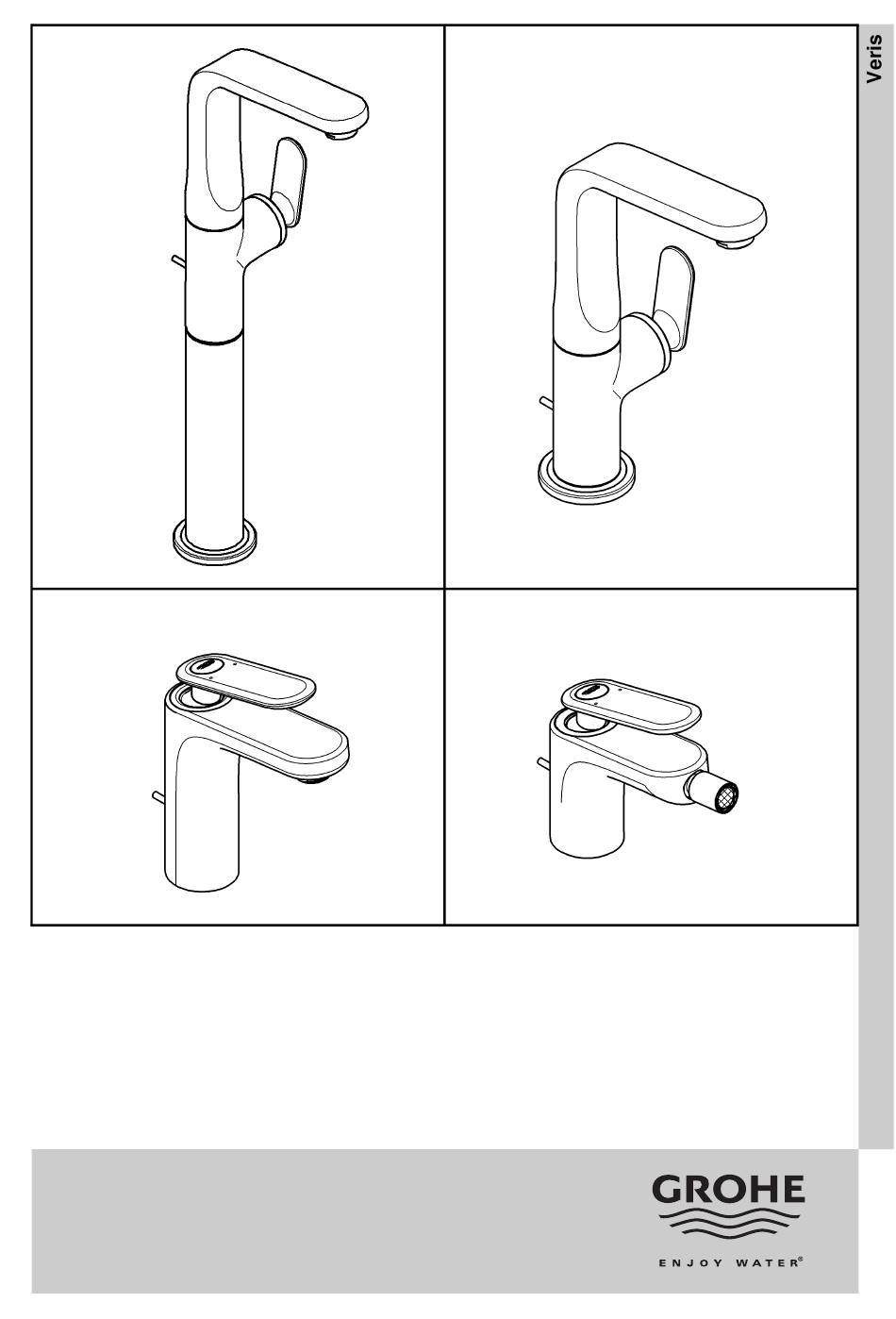 Veris

GROHE

ENJOY WATER®