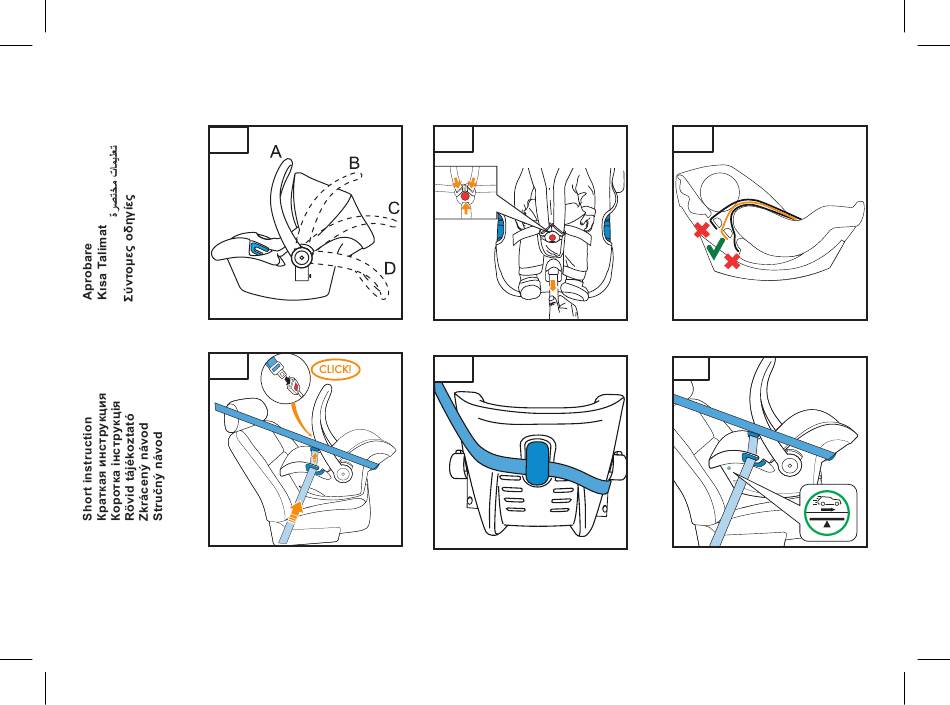 Short instruction
Краткая инструкция
Коротка інструкція
Rövid tájékoztató
Zkrácený návod
Stručný návod

Aprobare
Kısa Talimat
تعليمات مختصرة
Σύντομες οδηγίες

A
B
C
D

CLICK!