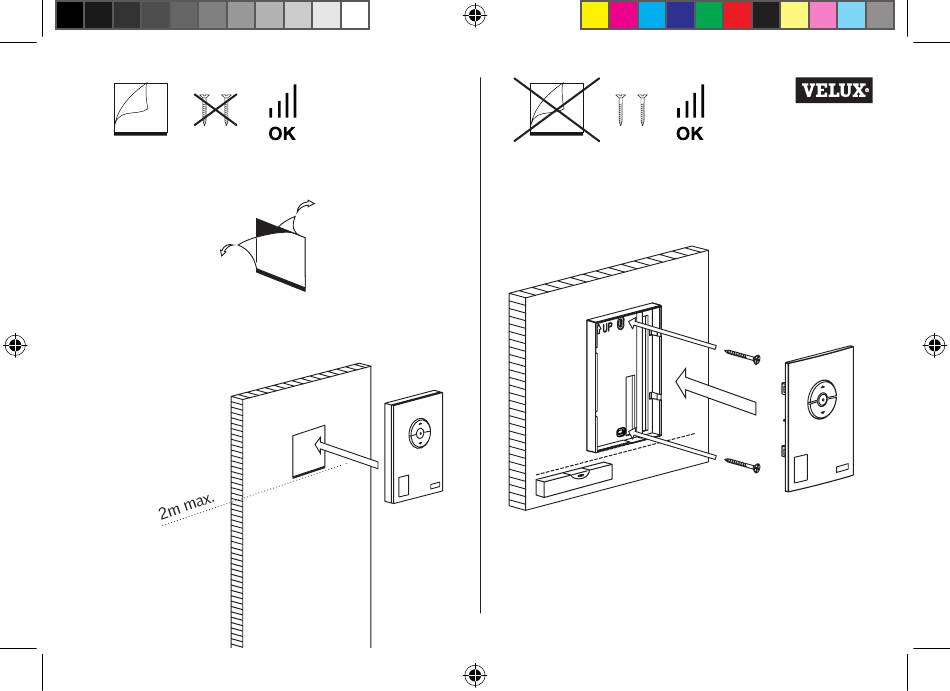 OK

2m max.

OK

VELUX

UP