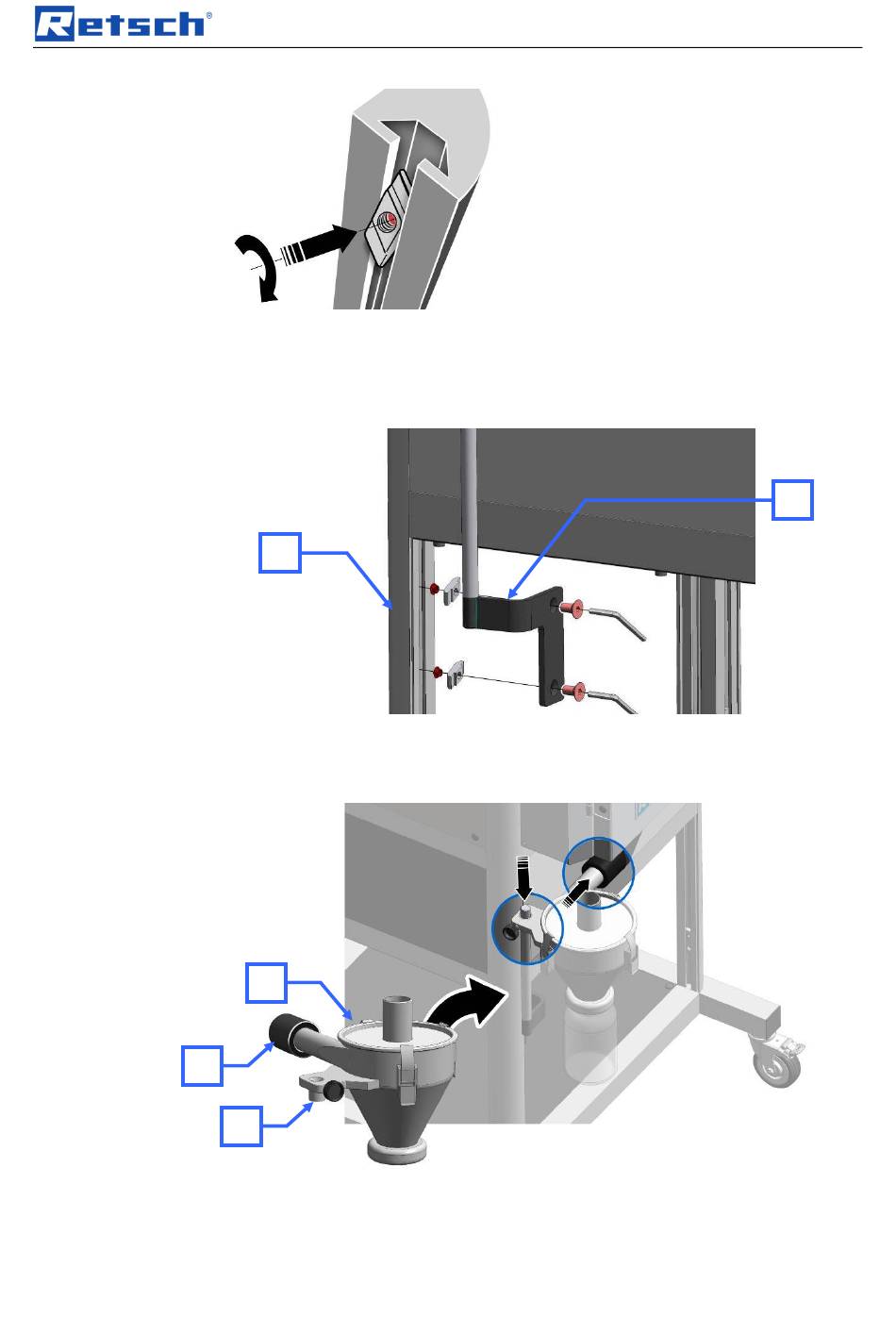 Retsch®