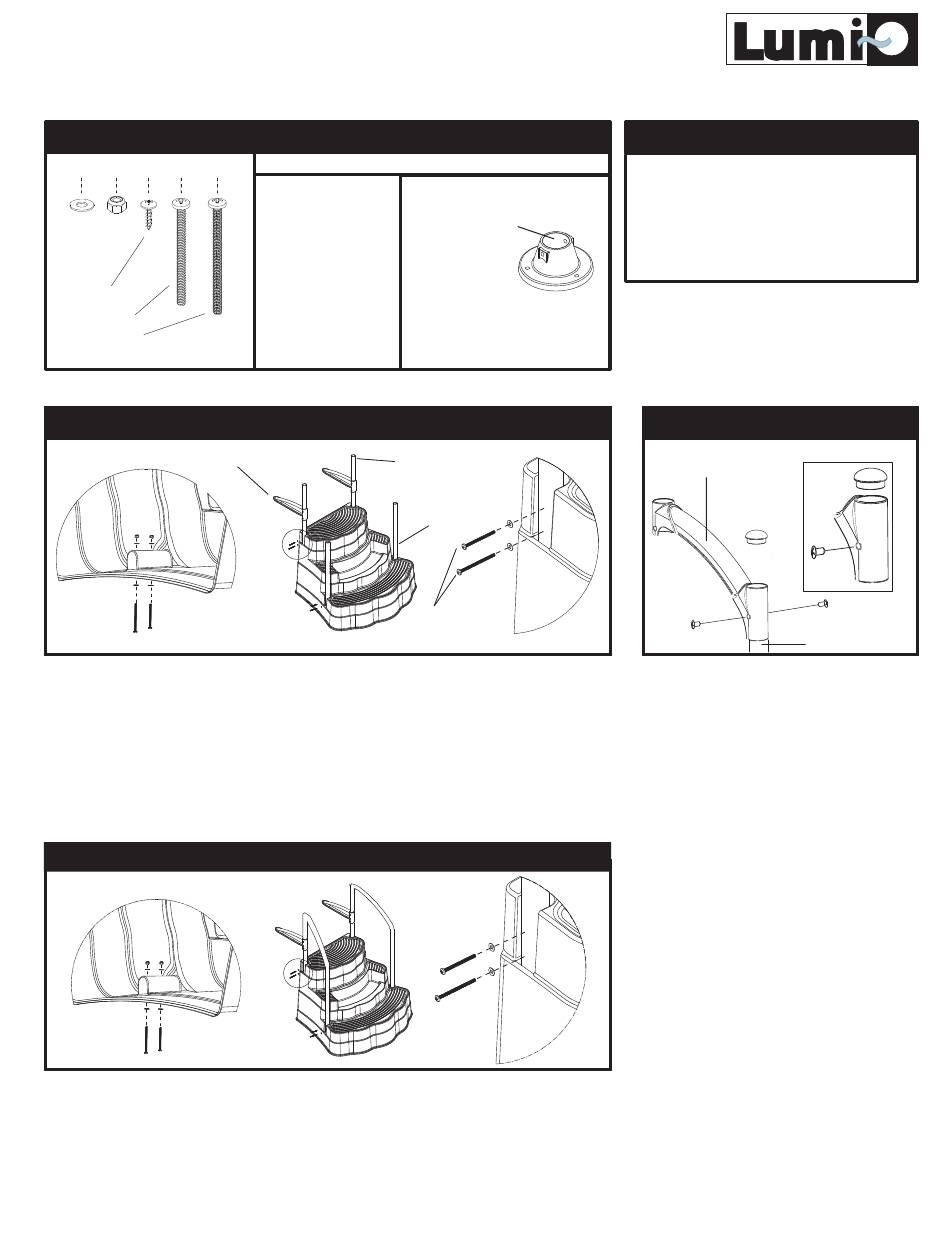 Lumi