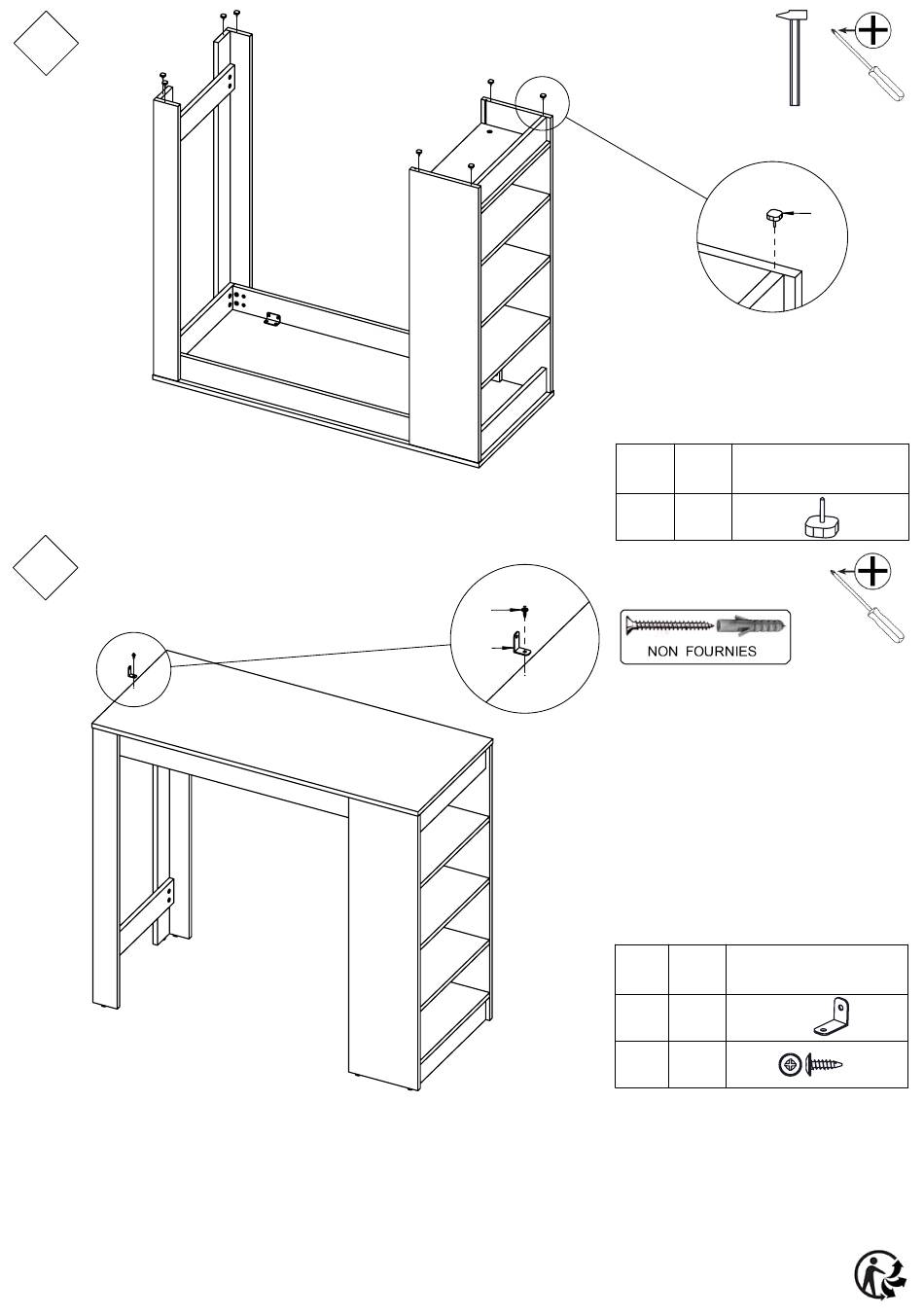 NON FOURNIES