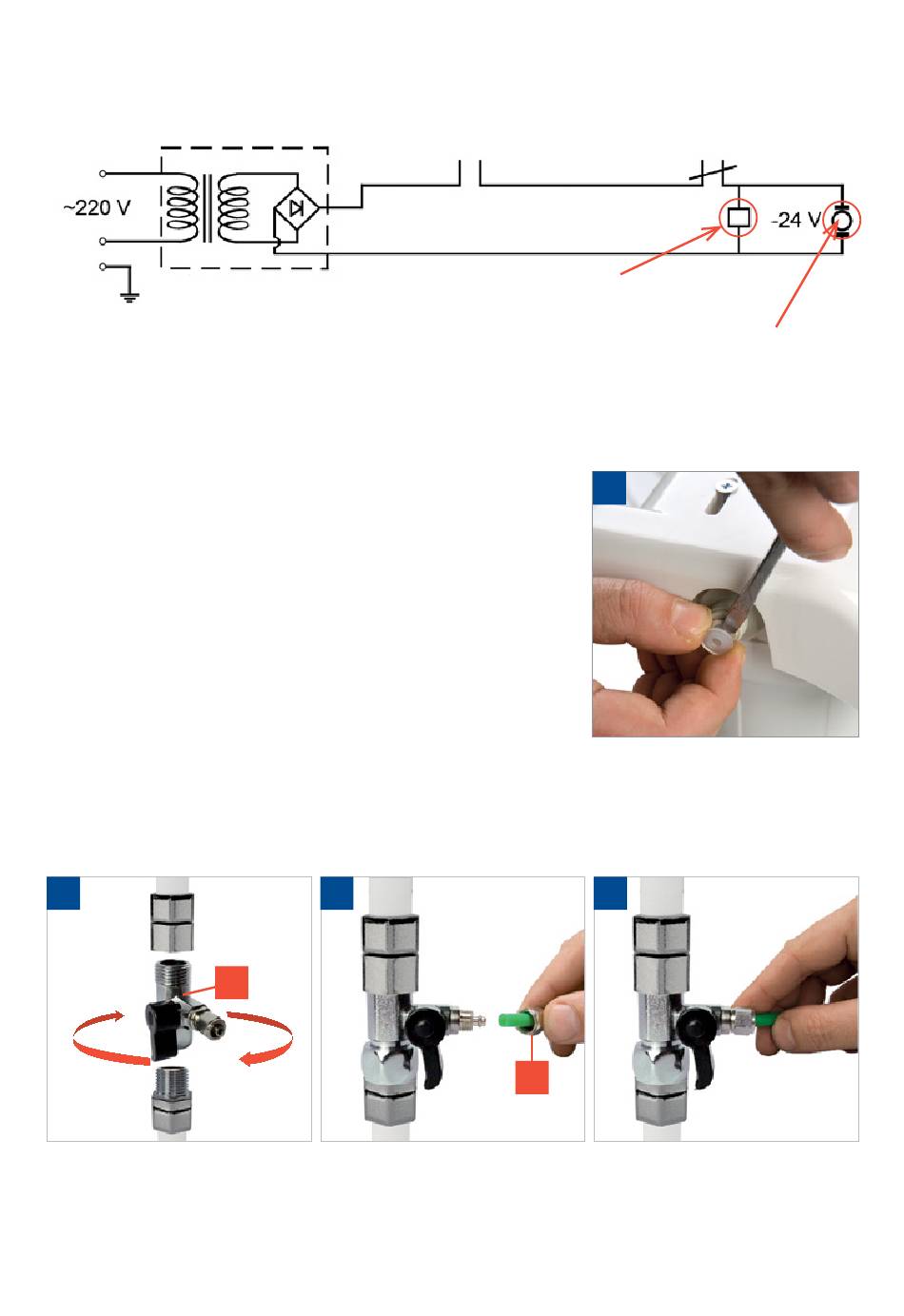 ~220 V

-24 V