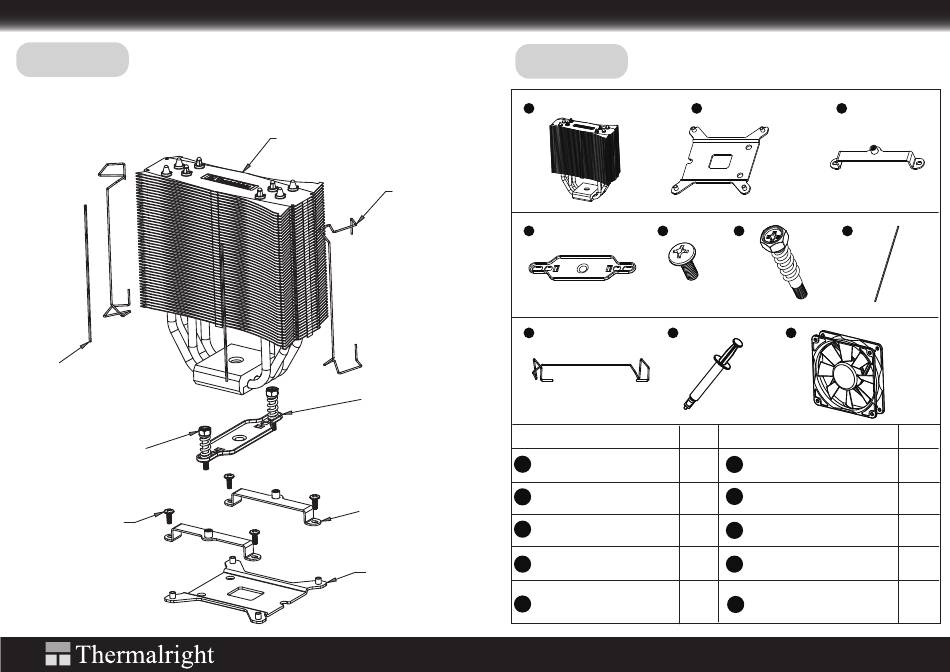 Thermalright