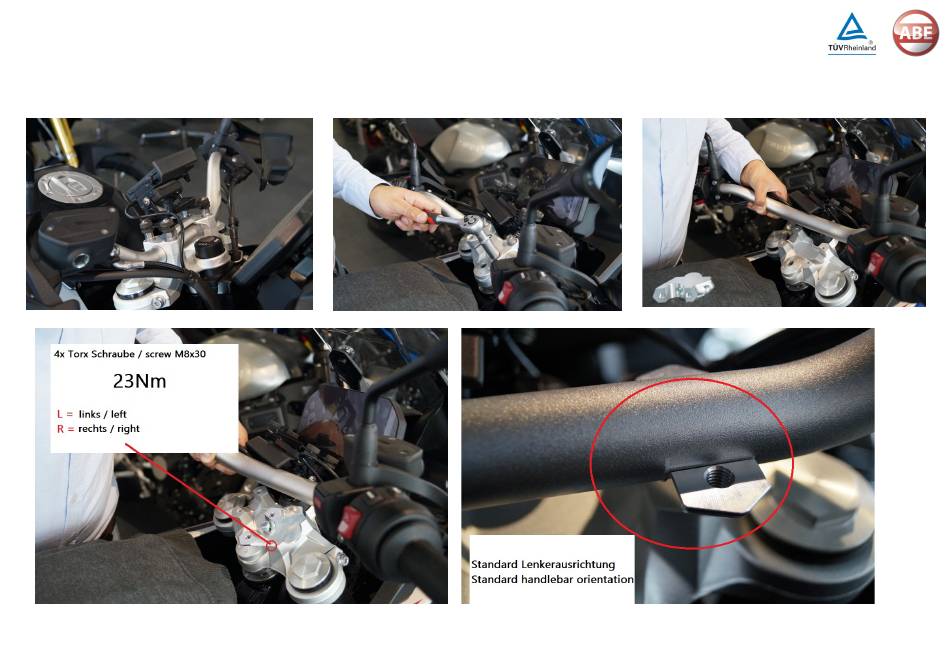 TÜVRheinland

ABE

4x Torx Schraube / screw M8x30

23Nm

L = links / left
R = rechts / right

Standard Lenkerausrichtung
Standard handlebar orientation