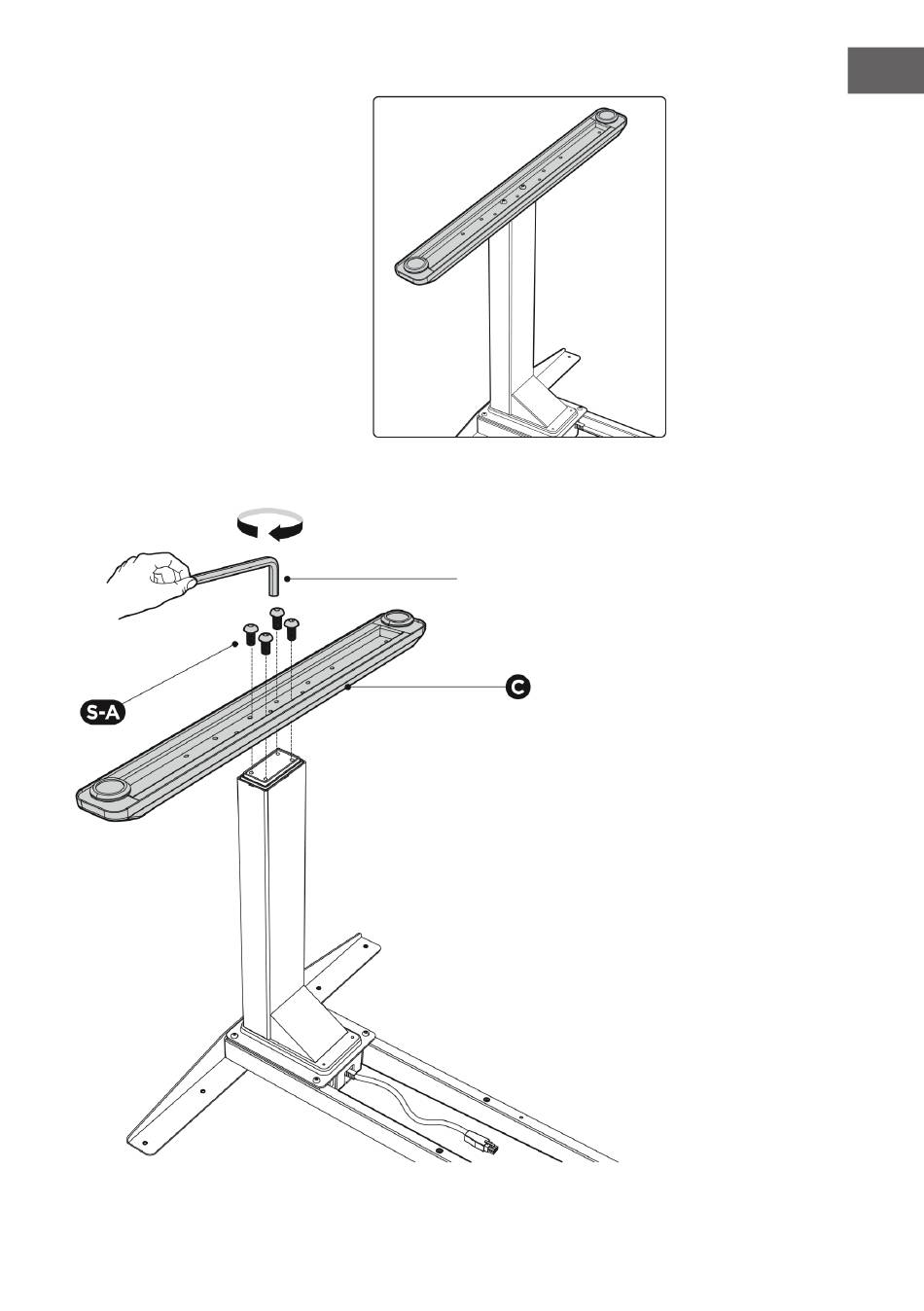 S-A

C