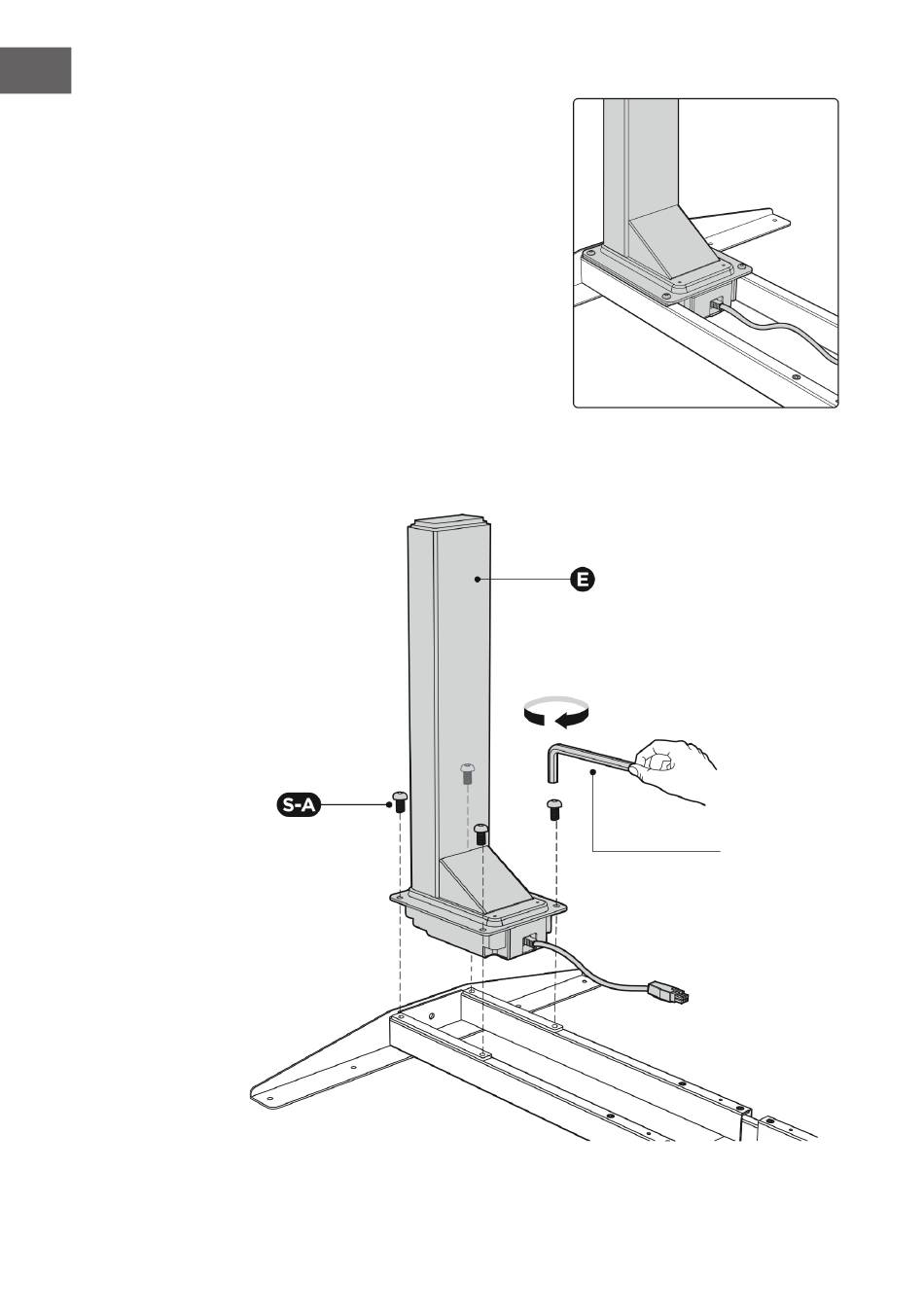 E

S-A