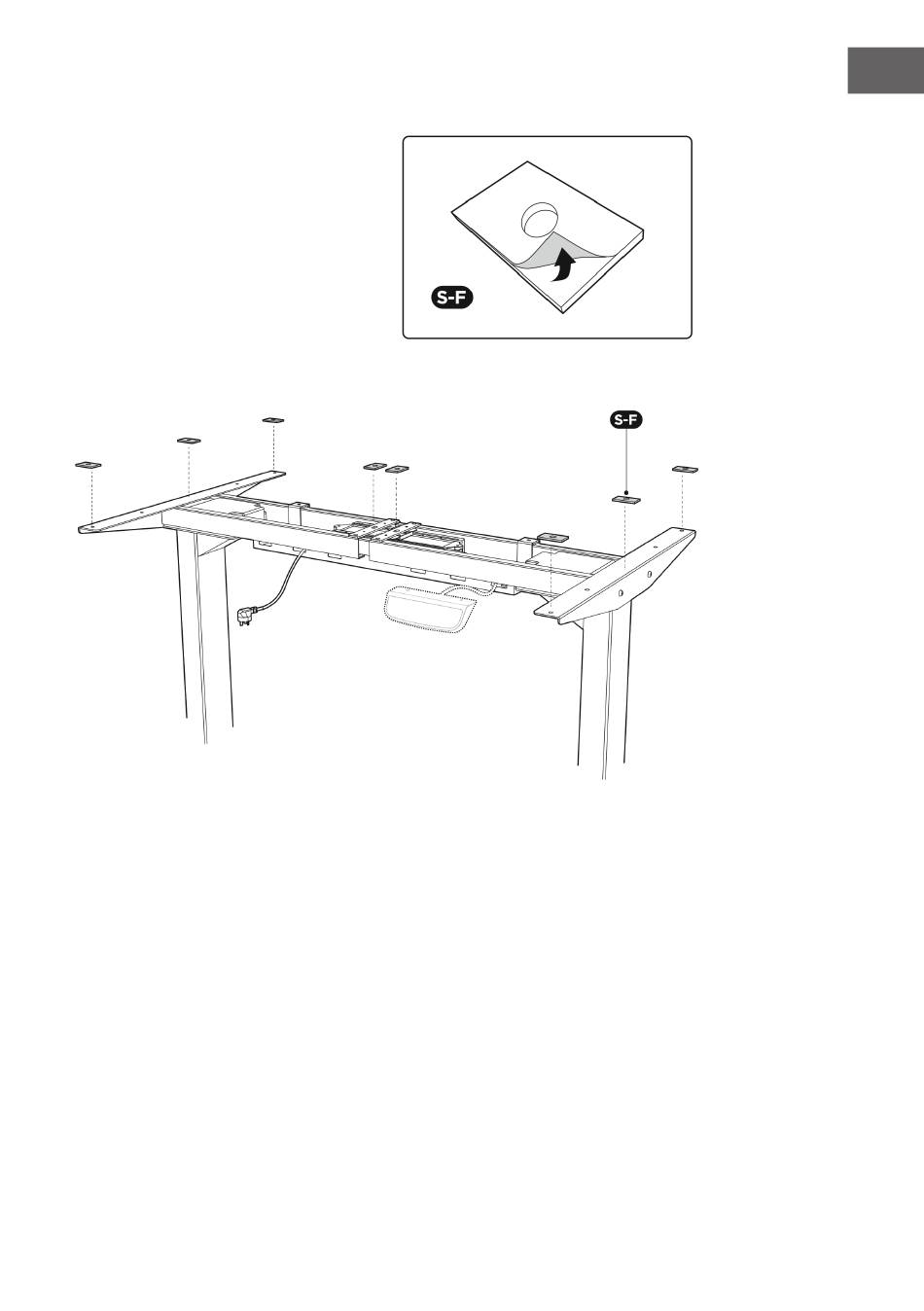 S-F

S-F