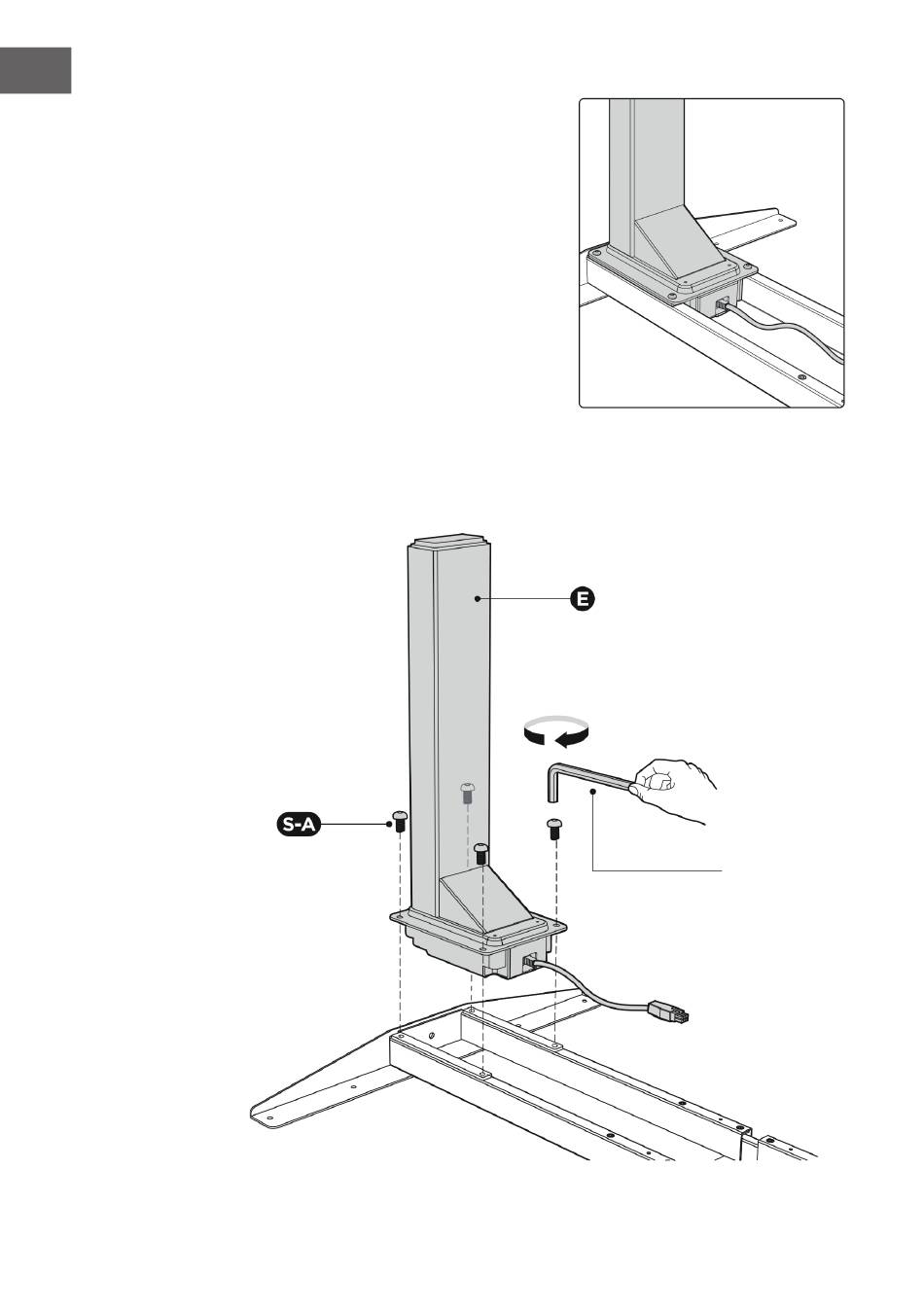 E

S-A