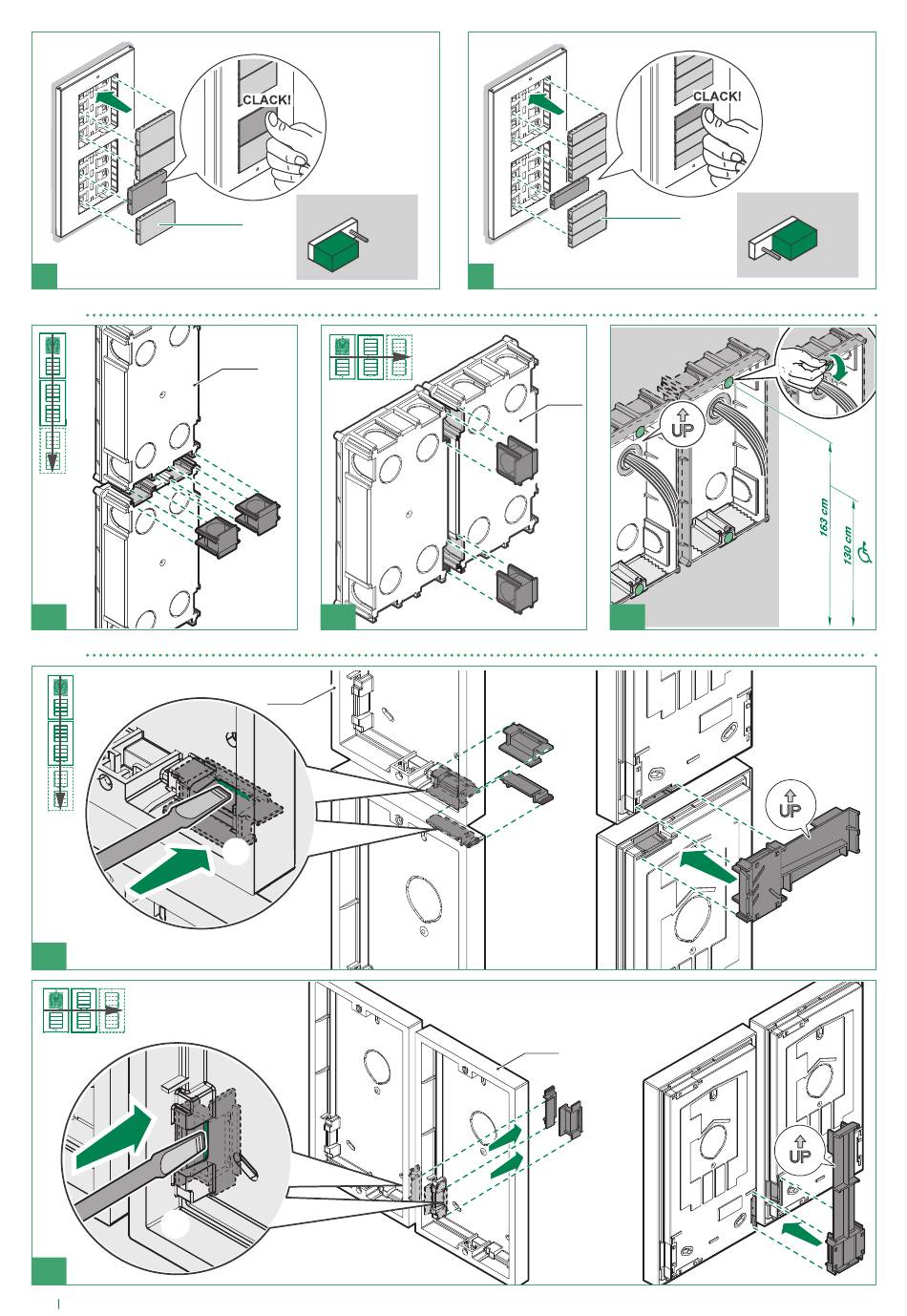 CLACK!

CLACK!

UP

163 cm

130 cm

UP

UP