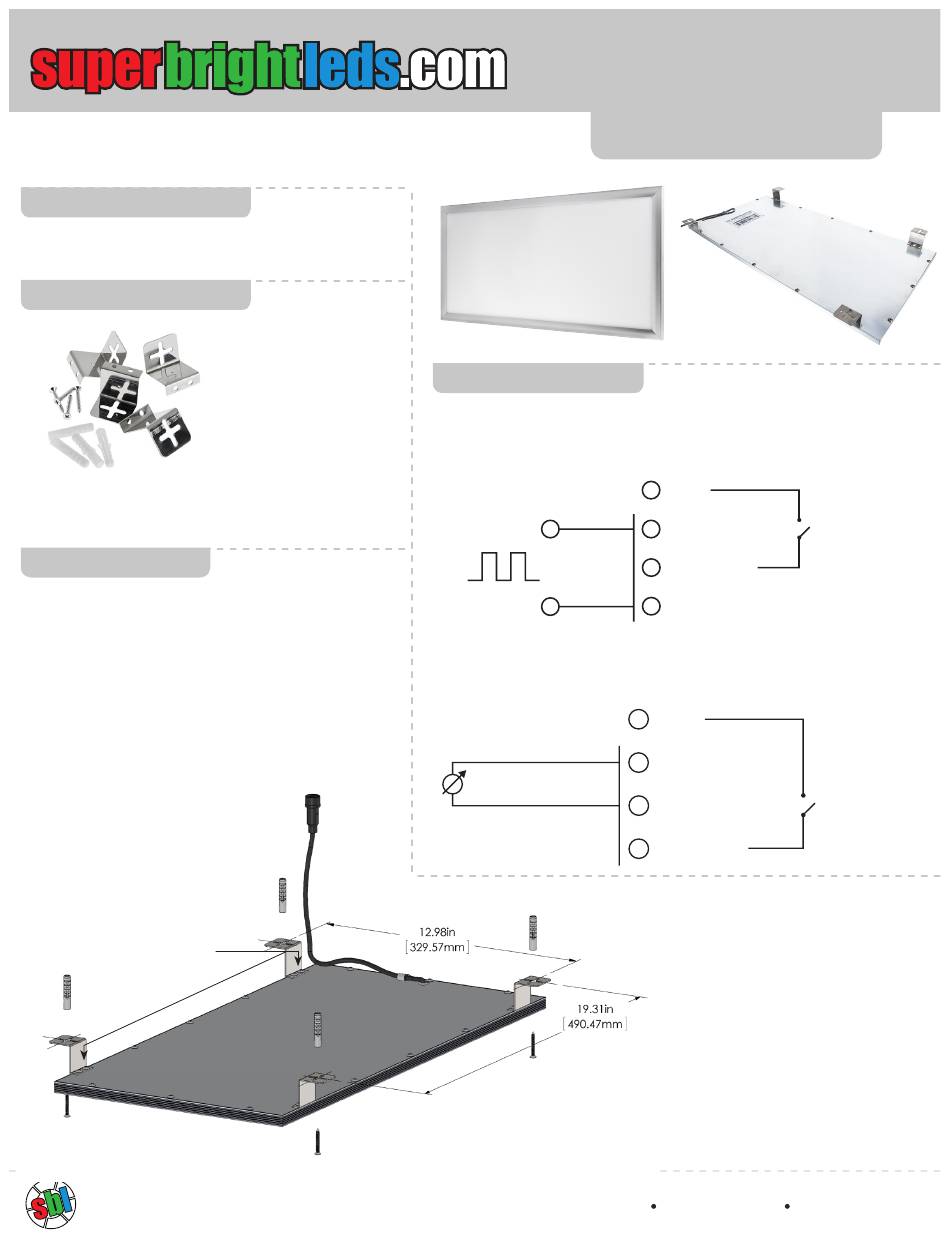 superbrightleds.com

12.98in
[329.57mm]

19.31in
[490.47mm]

sbl