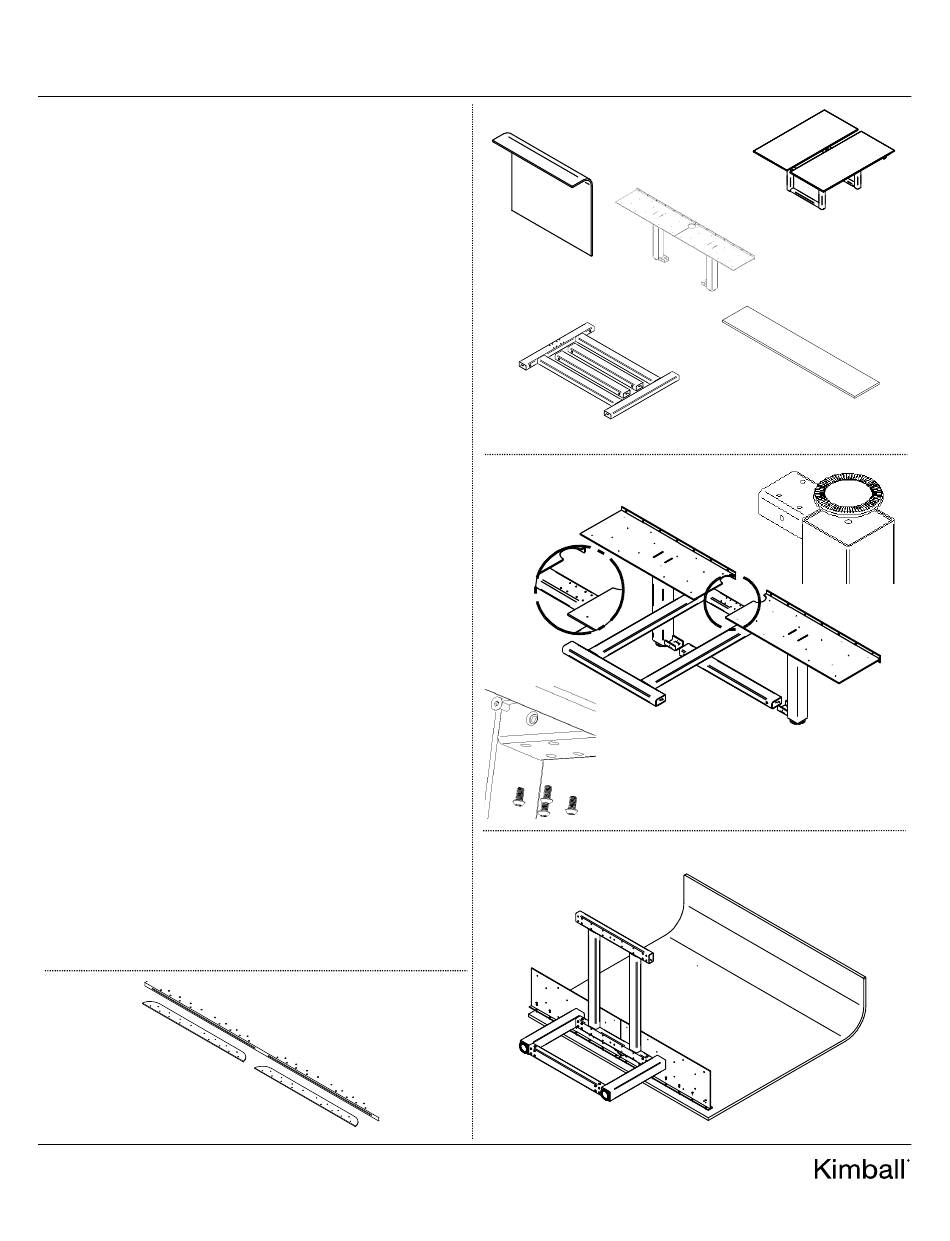 Kimball