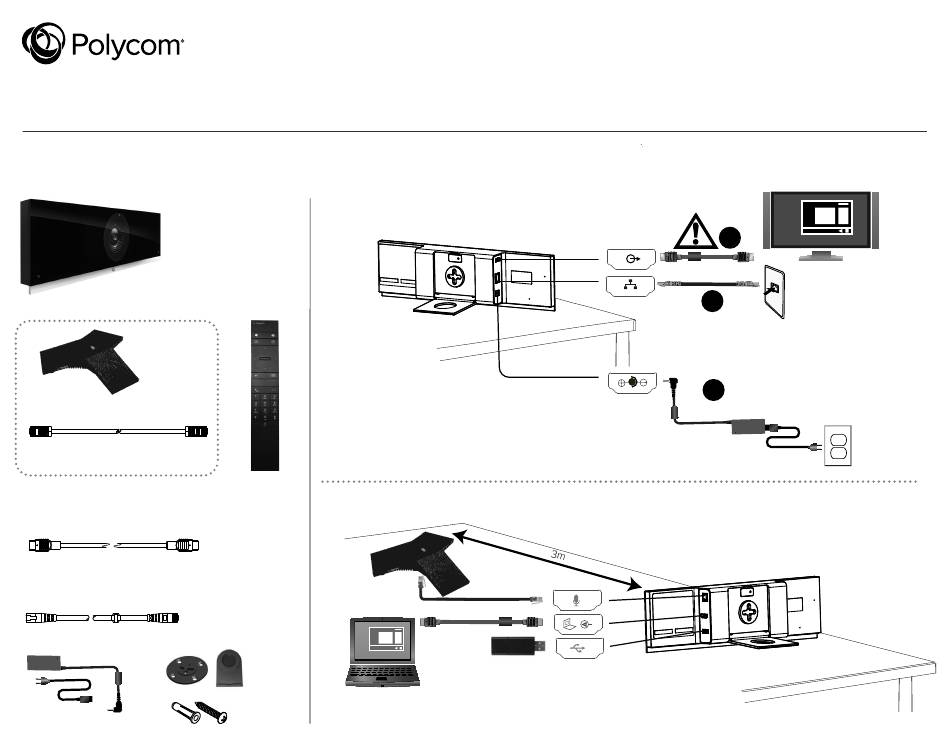 Polycom
3m