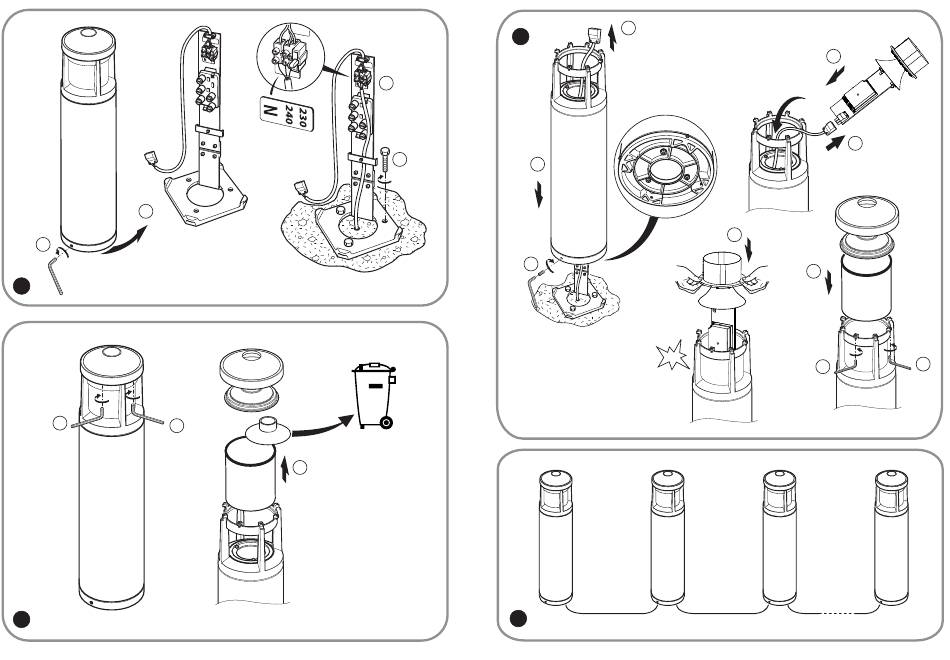 N
230
240