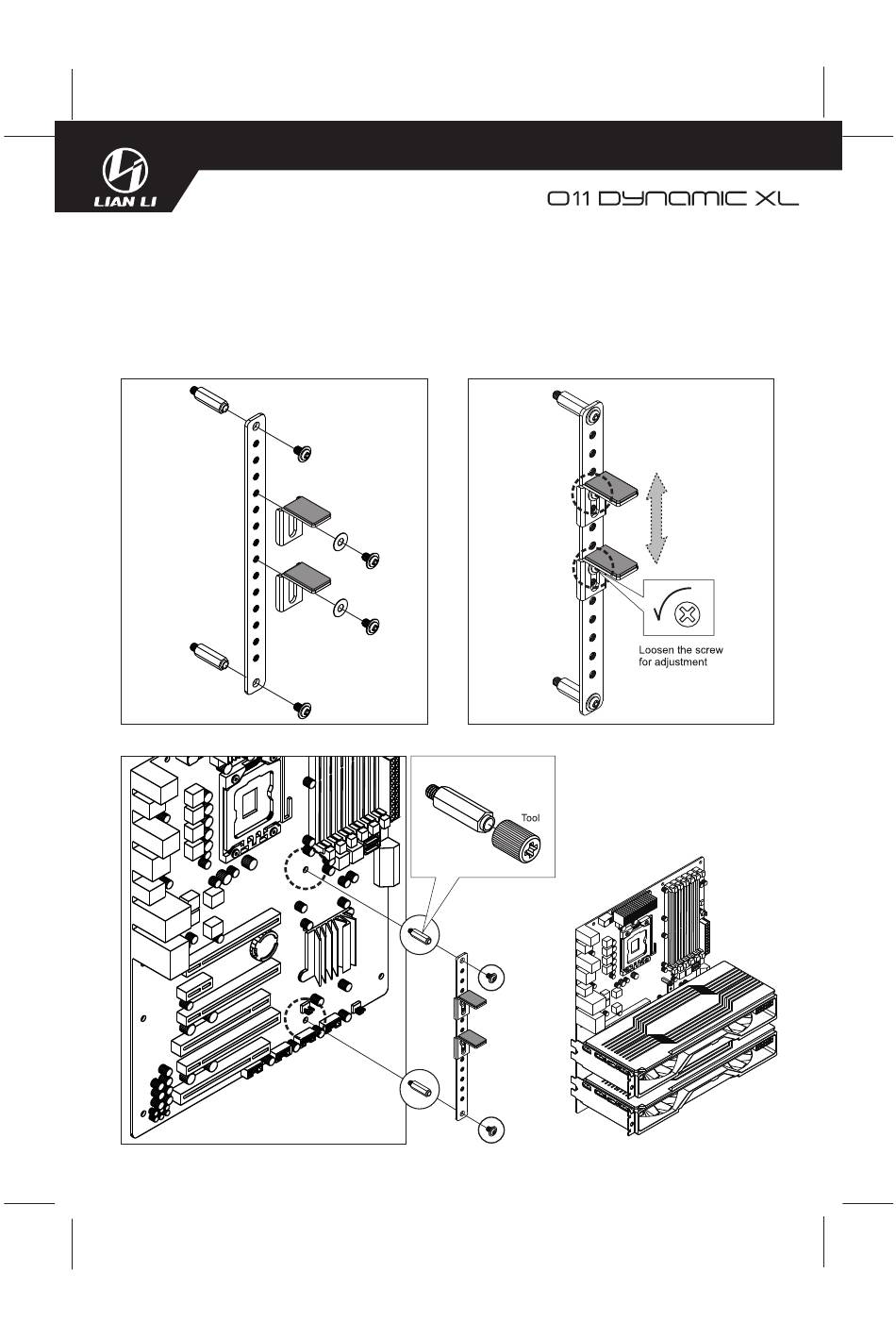 LIAN LI

O11 DYNAMIC XL

Loosen the screw for adjustment

Tool