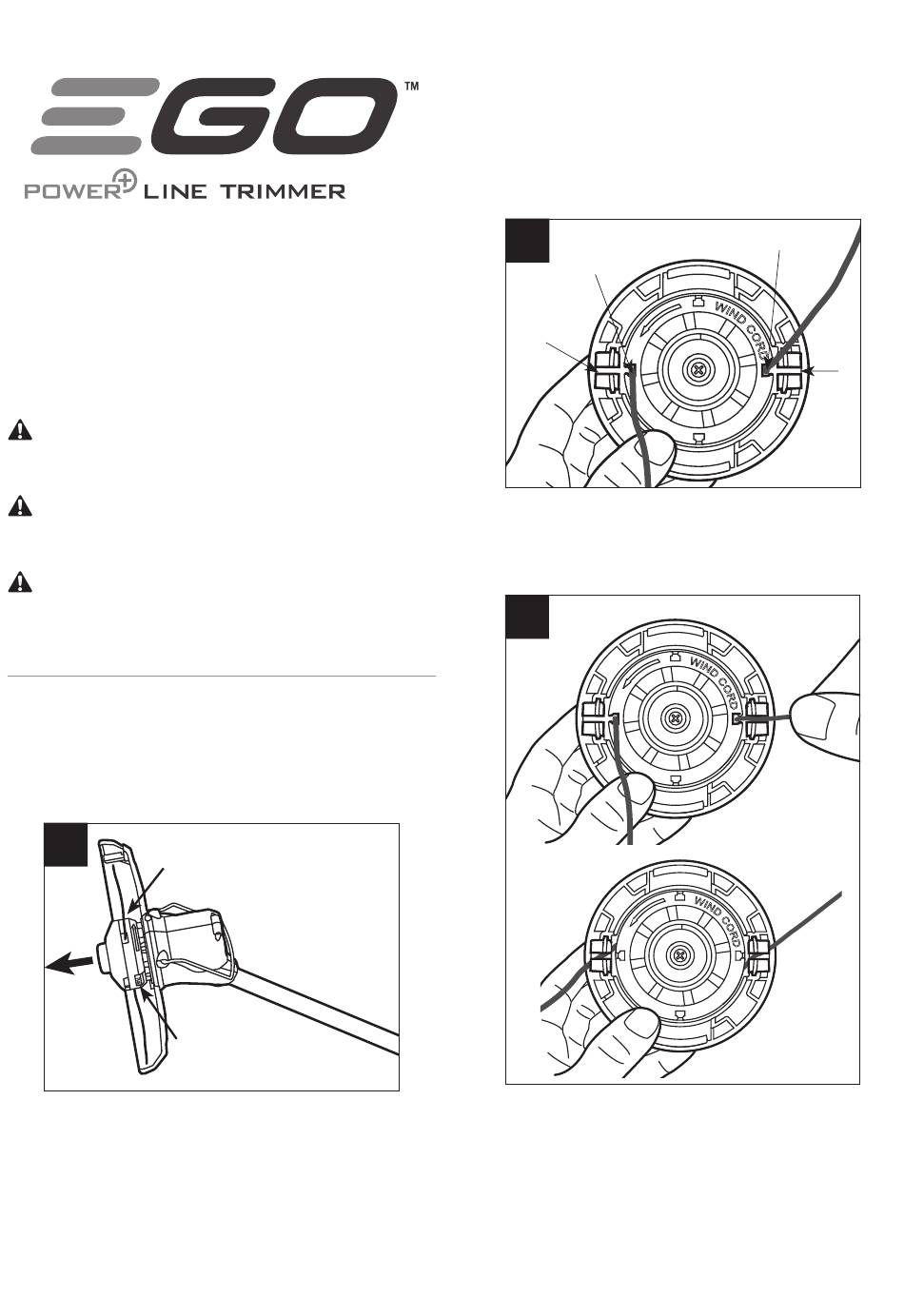 EGO™

POWER+ LINE TRIMMER

WIND CORD

WIND CORD

WIND CORD