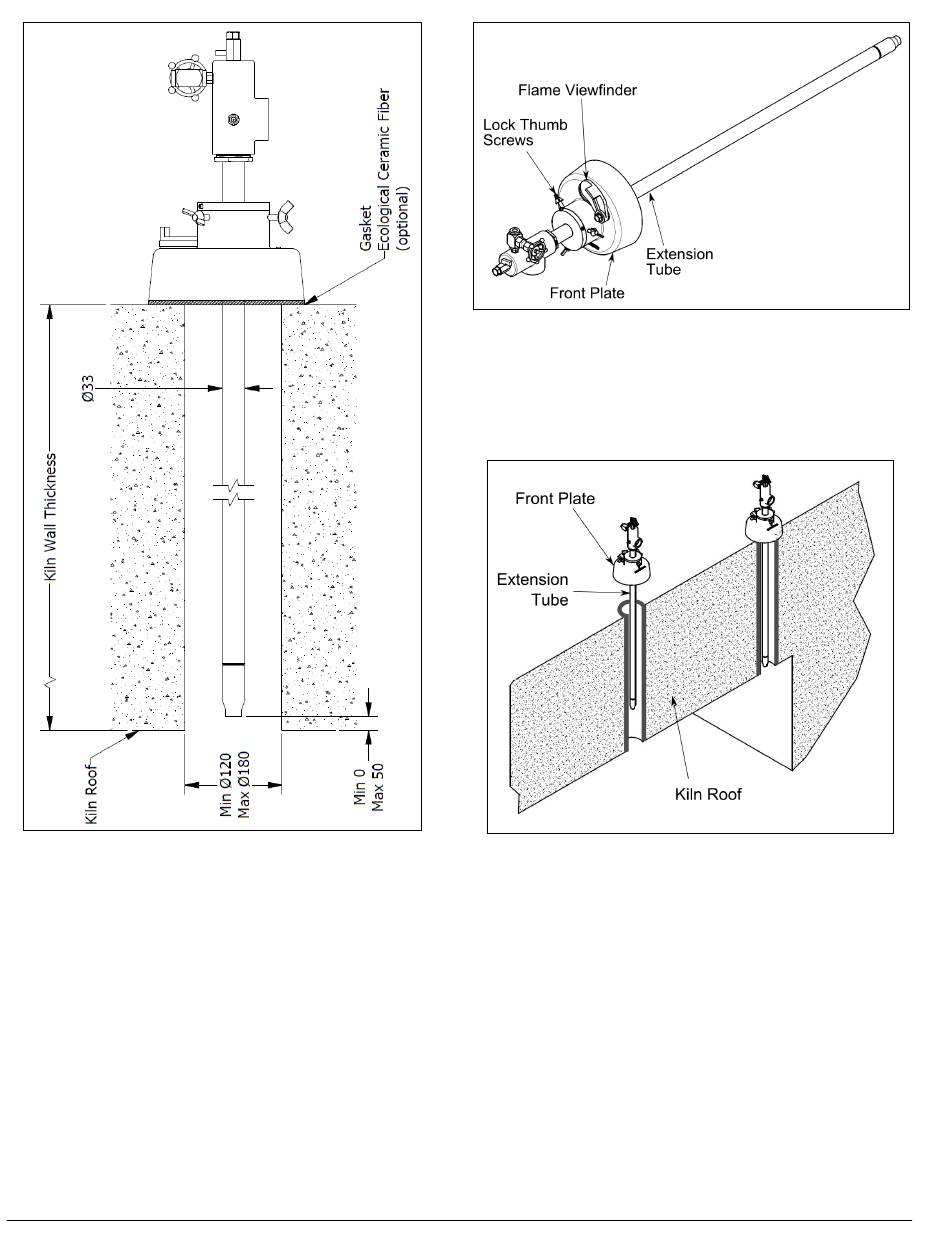 Gasket
Ecological Ceramic Fiber
(optional)

Ø33

Kiln Wall Thickness

Kiln Roof

Min Ø120
Max Ø180

Min 0
Max 50

Flame Viewfinder

Lock Thumb Screws

Extension Tube

Front Plate

Front Plate

Extension Tube

Kiln Roof