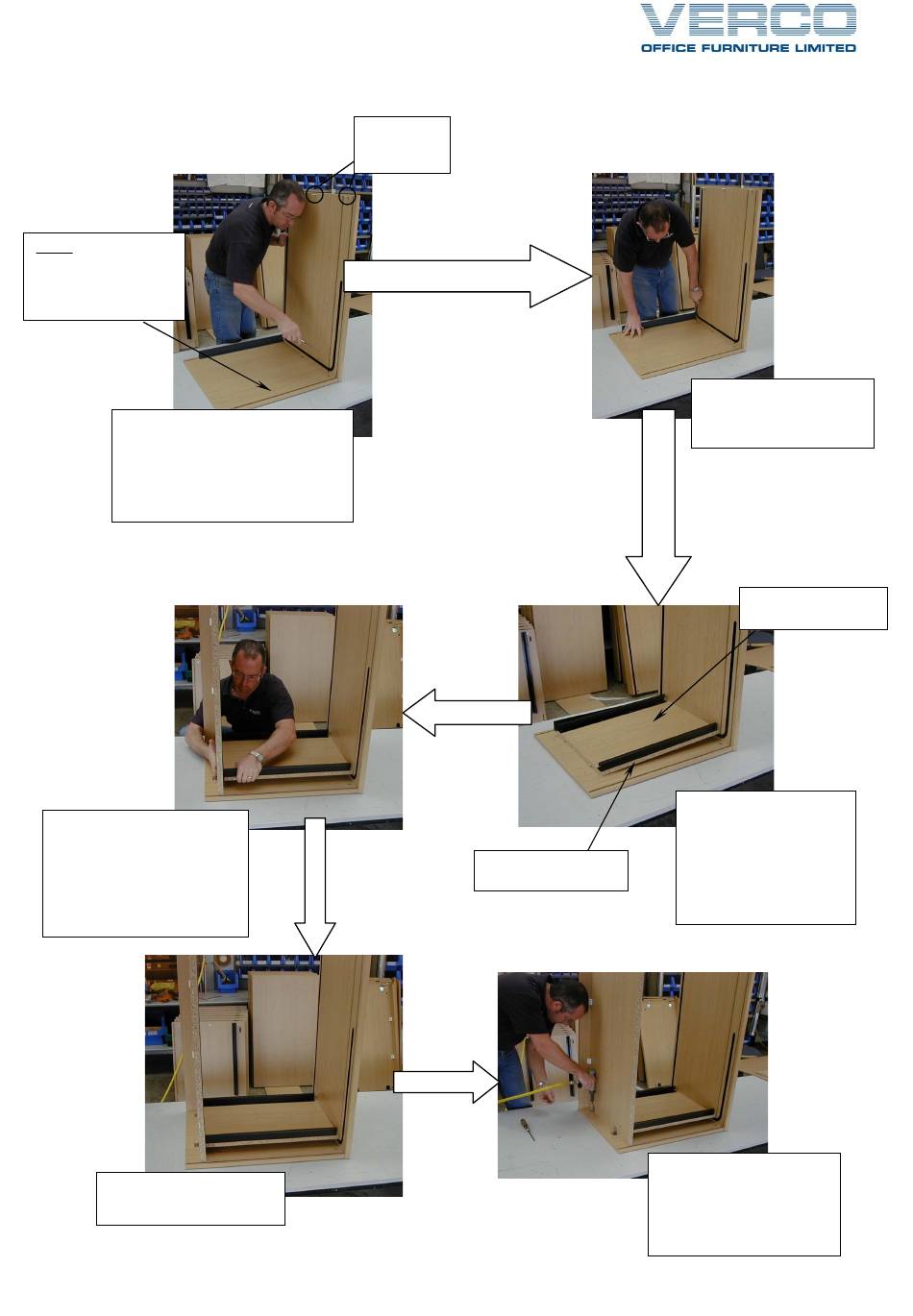 VERCO
OFFICE FURNITURE LIMITED