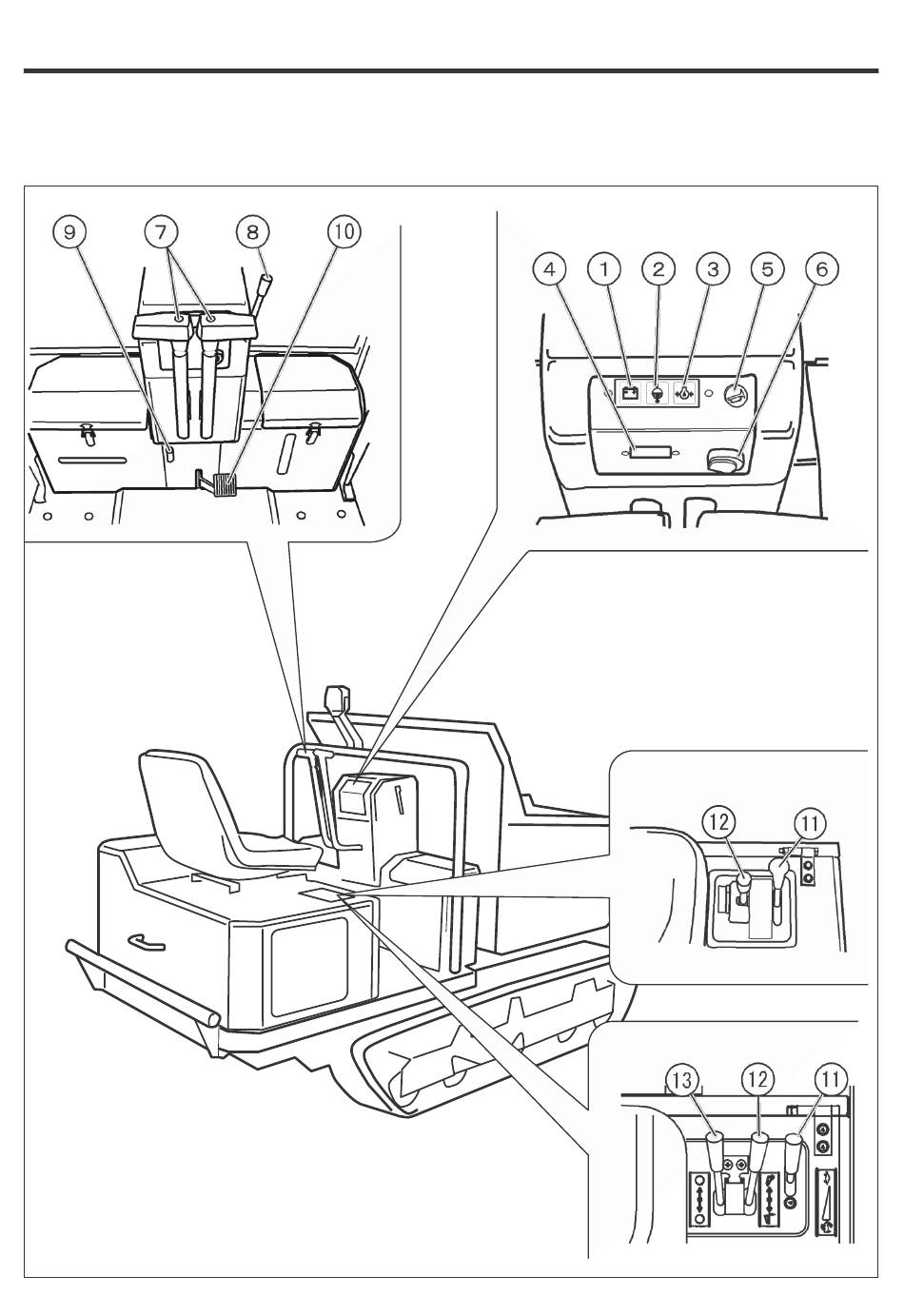 9 7 8 10

4 1 2 3 5 6

12 11

13 12 11