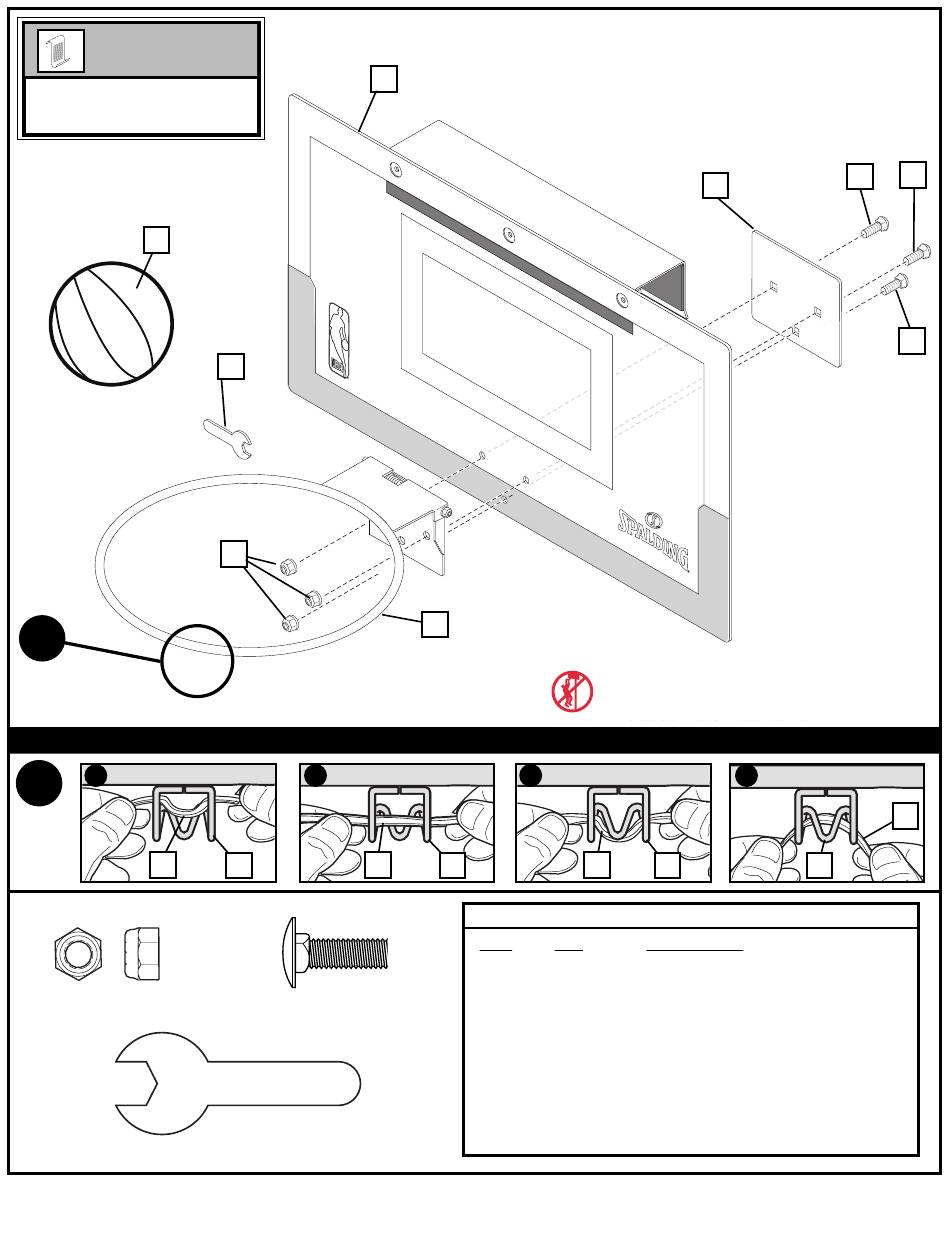 SPALDING