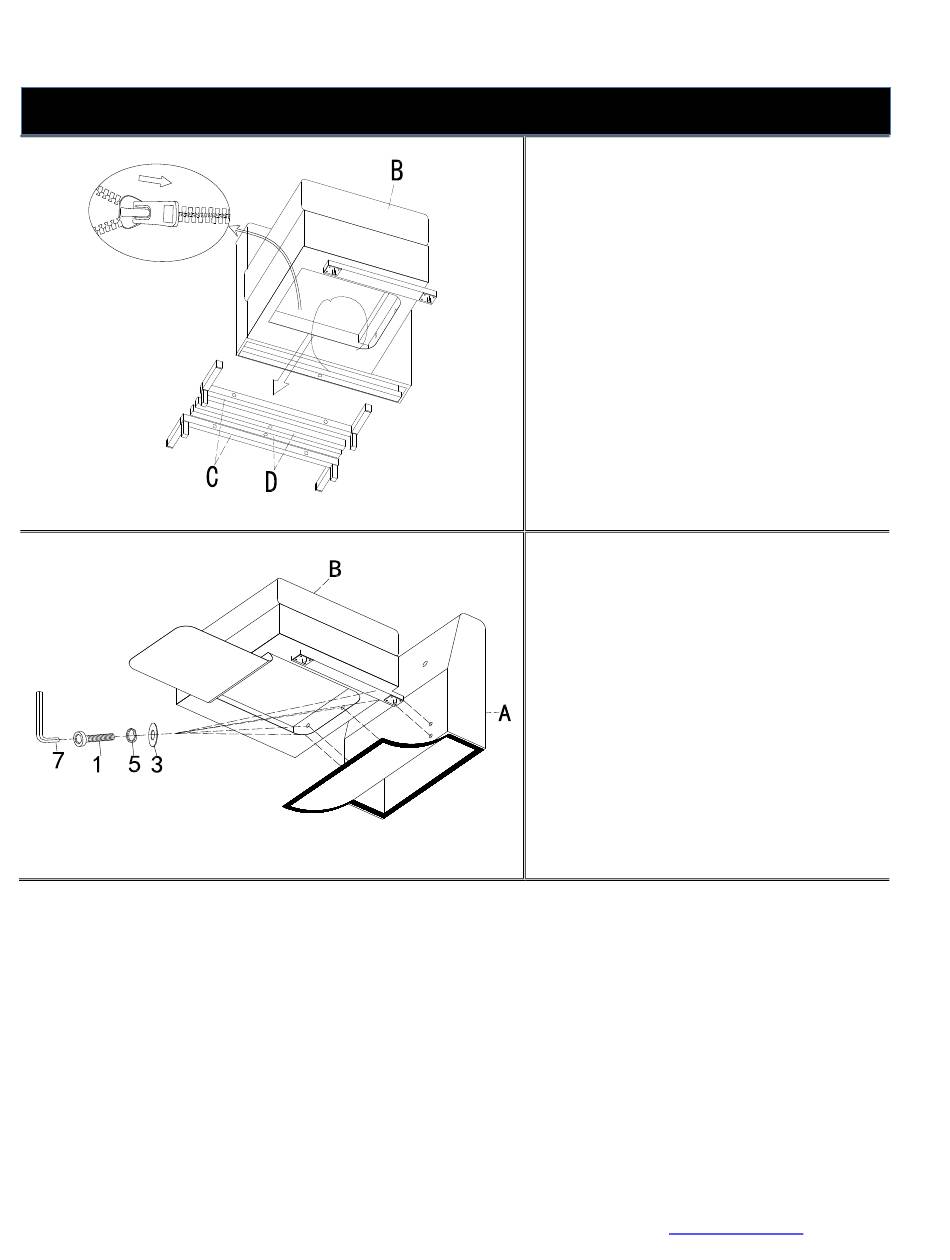 B

C

D

B

A

7

1

5

3