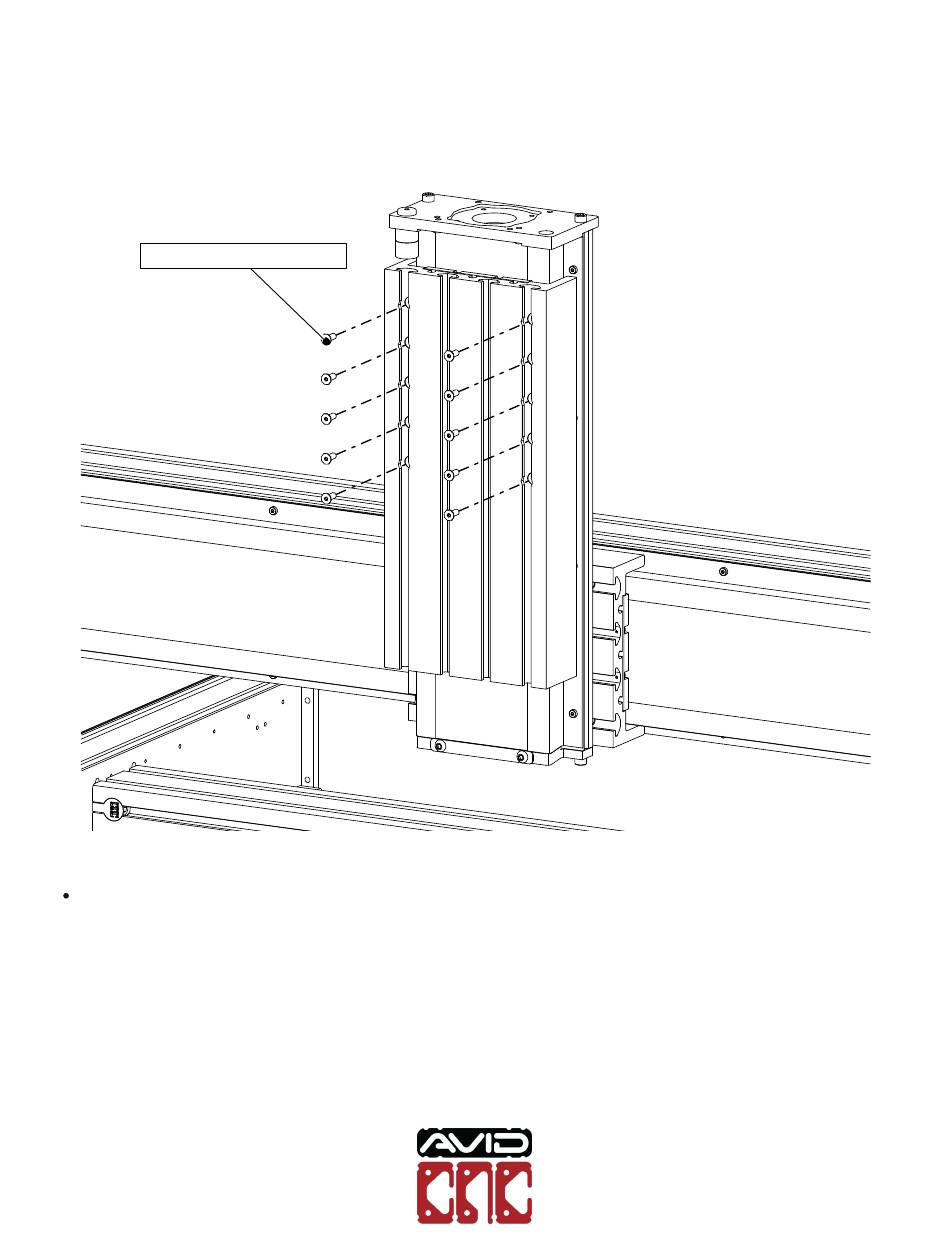 AVID
CNC