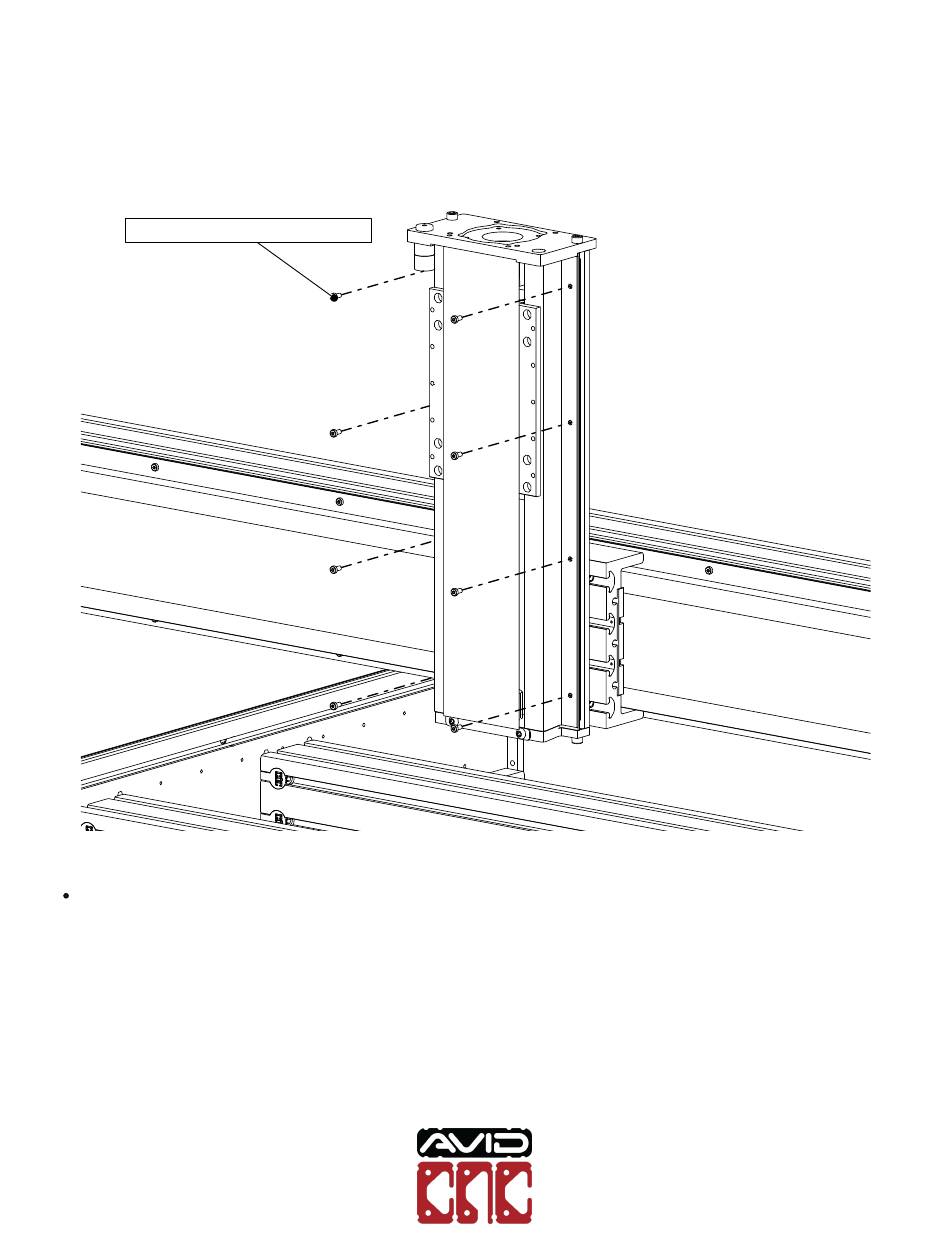 AVID
CNC